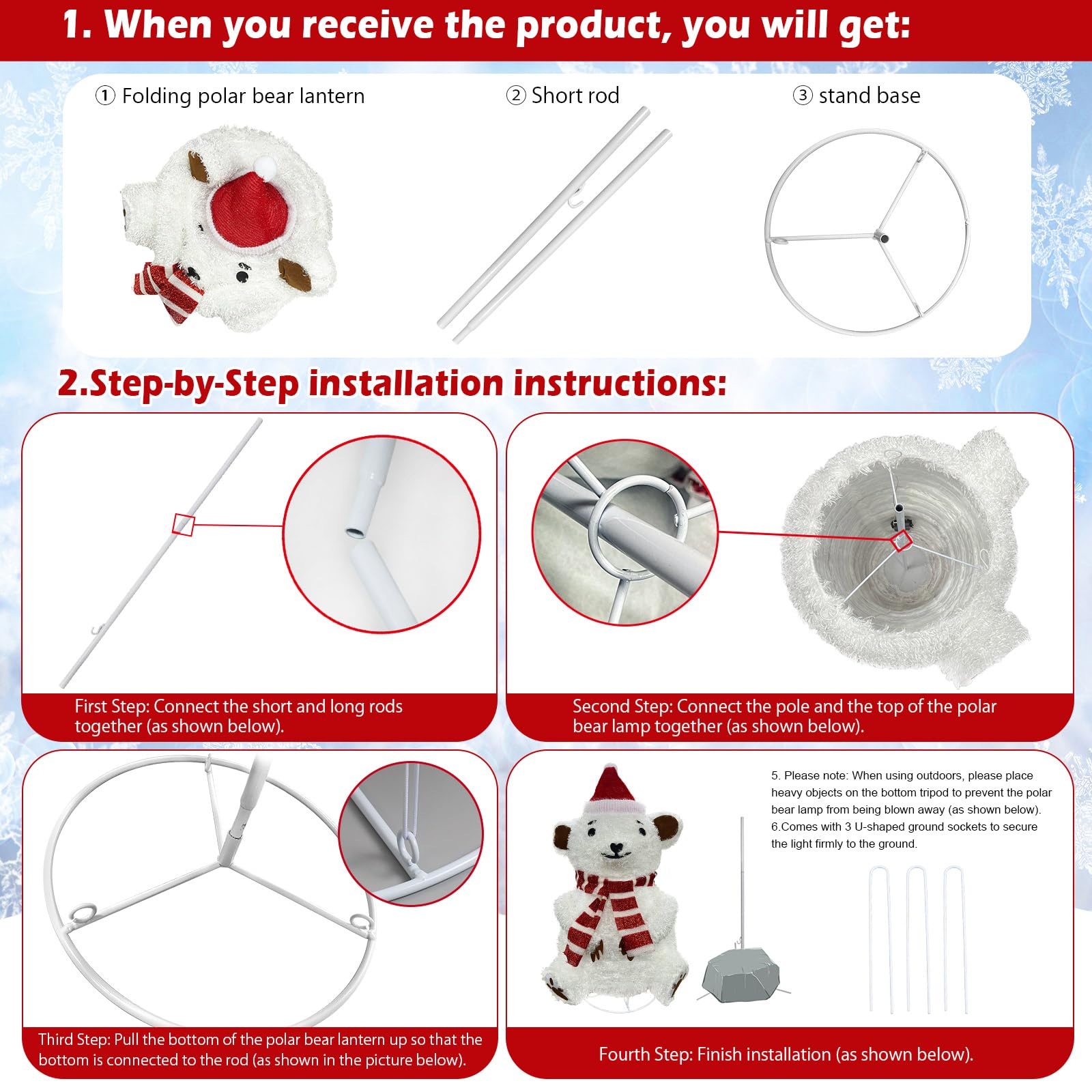 1. When you receive the product, you will get:

① Folding polar bear lantern

② Short rod

③ stand base

2.Step-by-Step installation instructions:

First Step: Connect the short and long rods together (as shown below).

Second Step: Connect the pole and the top of the polar bear lamp together (as shown below).

Third Step: Pull the bottom of the polar bear lantern up so that the bottom is connected to the rod (as shown in the picture below).

5. Please note: When using outdoors, please place heavy objects on the bottom tripod to prevent the polar bear lamp from being blown away (as shown below).
6.Comes with 3 U-shaped ground sockets to secure the light firmly to the ground.

Fourth Step: Finish installation (as shown below).