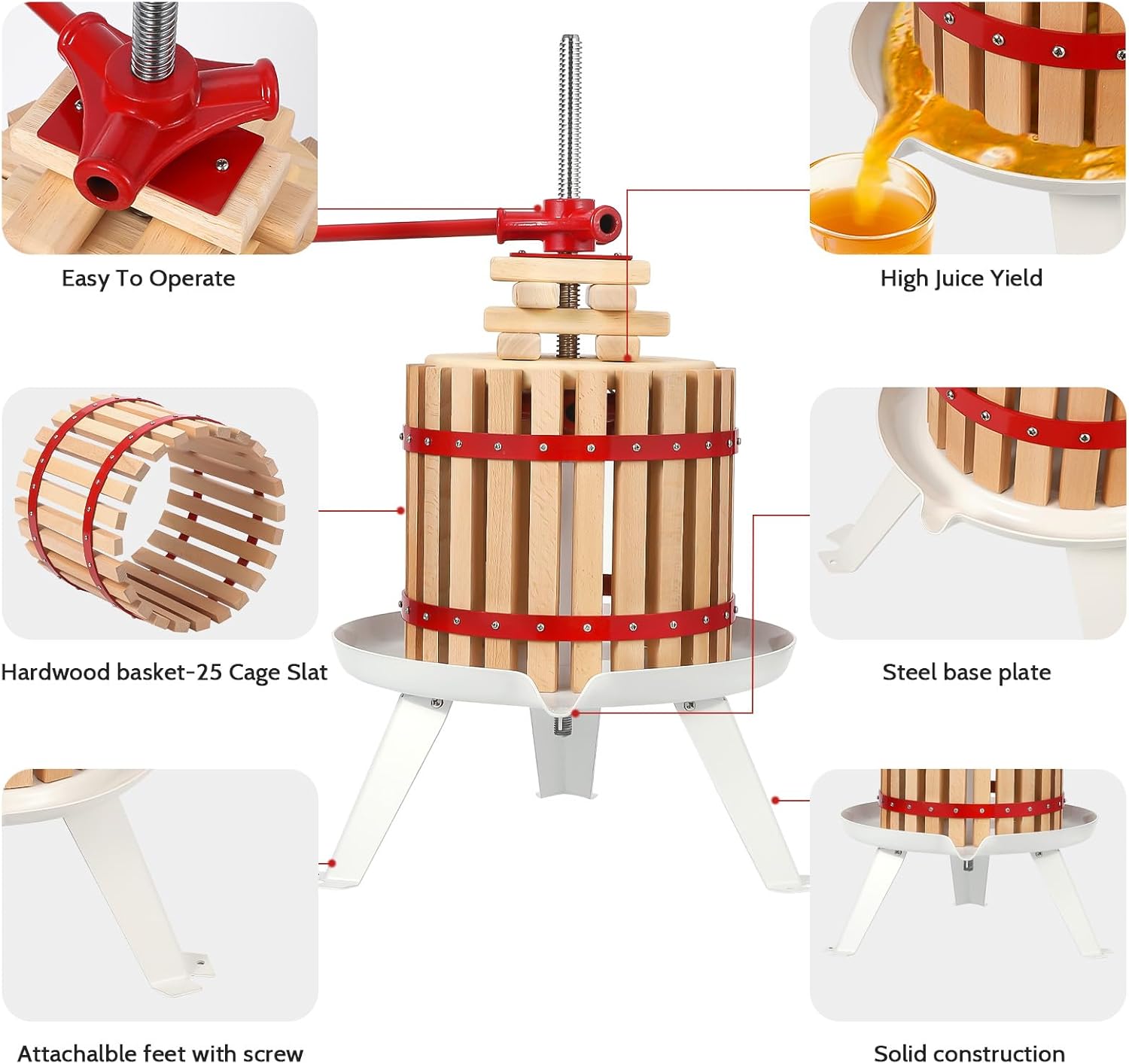 Easy To Operate

High Juice Yield

Hardwood basket-25 Cage Slat

Steel base plate

Attachalble feet with screw

Solid construction