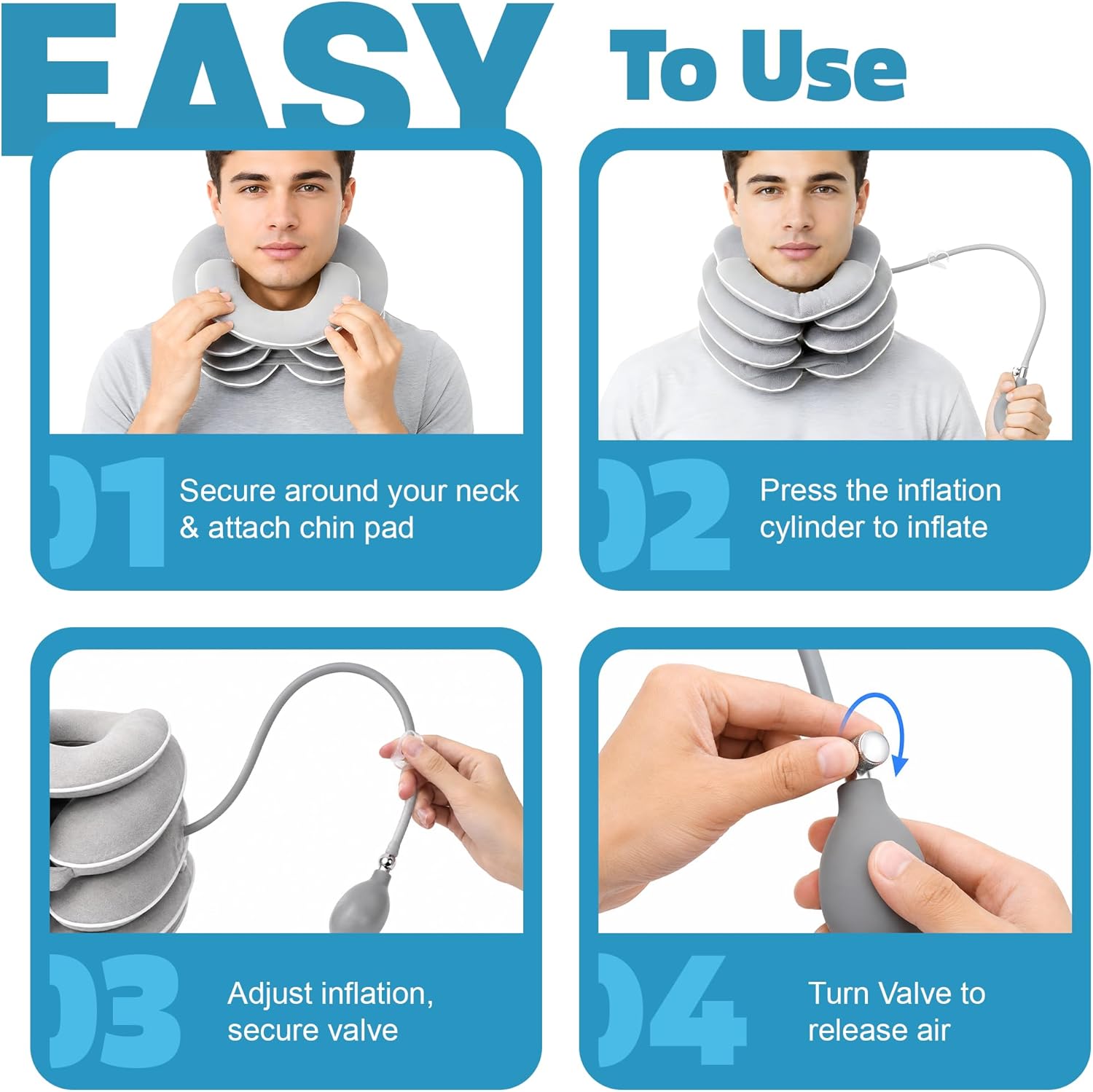 EASY To Use

01 Secure around your neck & attach chin pad

02 Press the inflation cylinder to inflate

03 Adjust inflation, secure valve

04 Turn Valve to release air