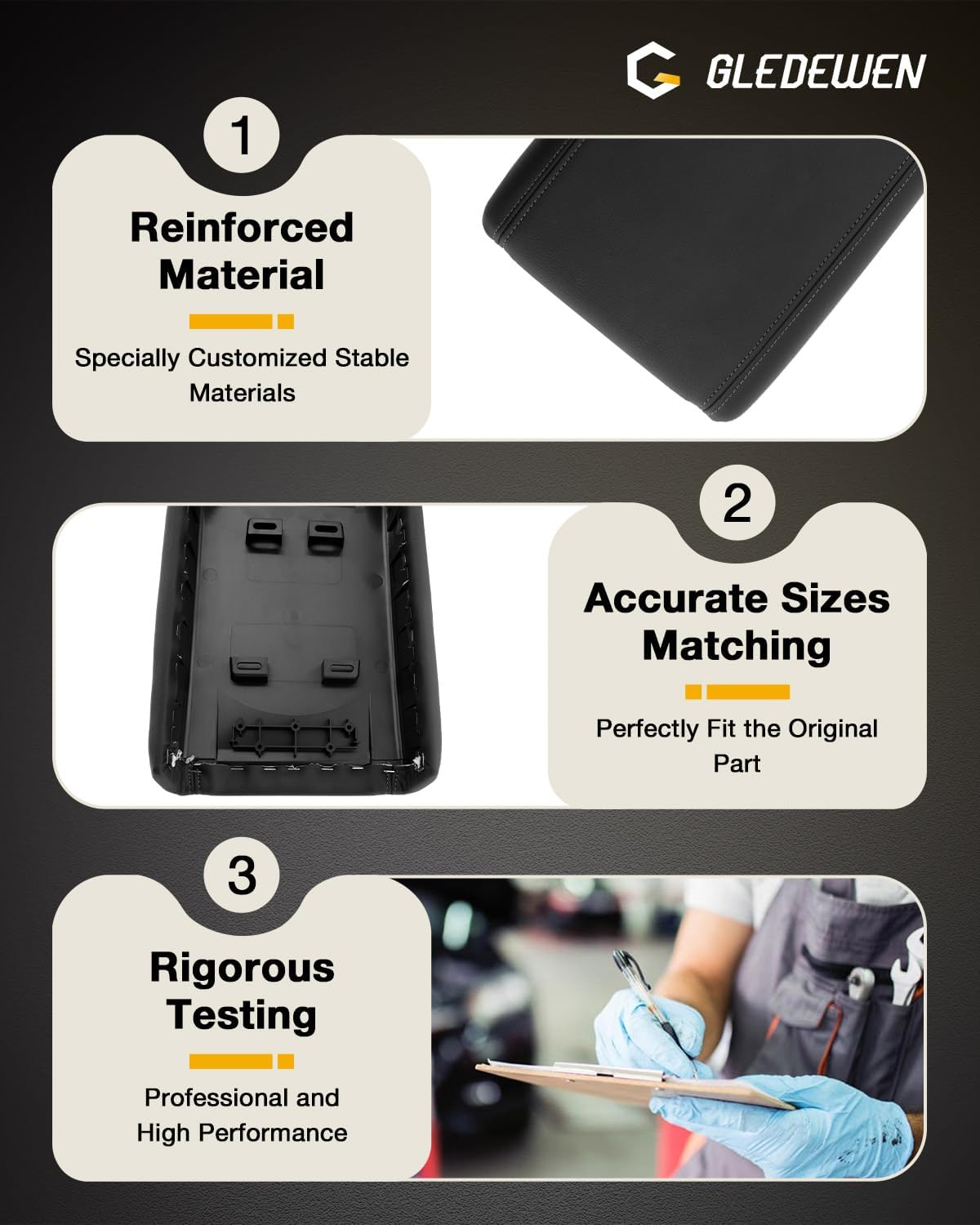 GLEDEWEN

1

Reinforced Material

Specially Customized Stable Materials

2

Accurate Sizes Matching

Perfectly Fit the Original Part

3

Rigorous Testing

Professional and High Performance