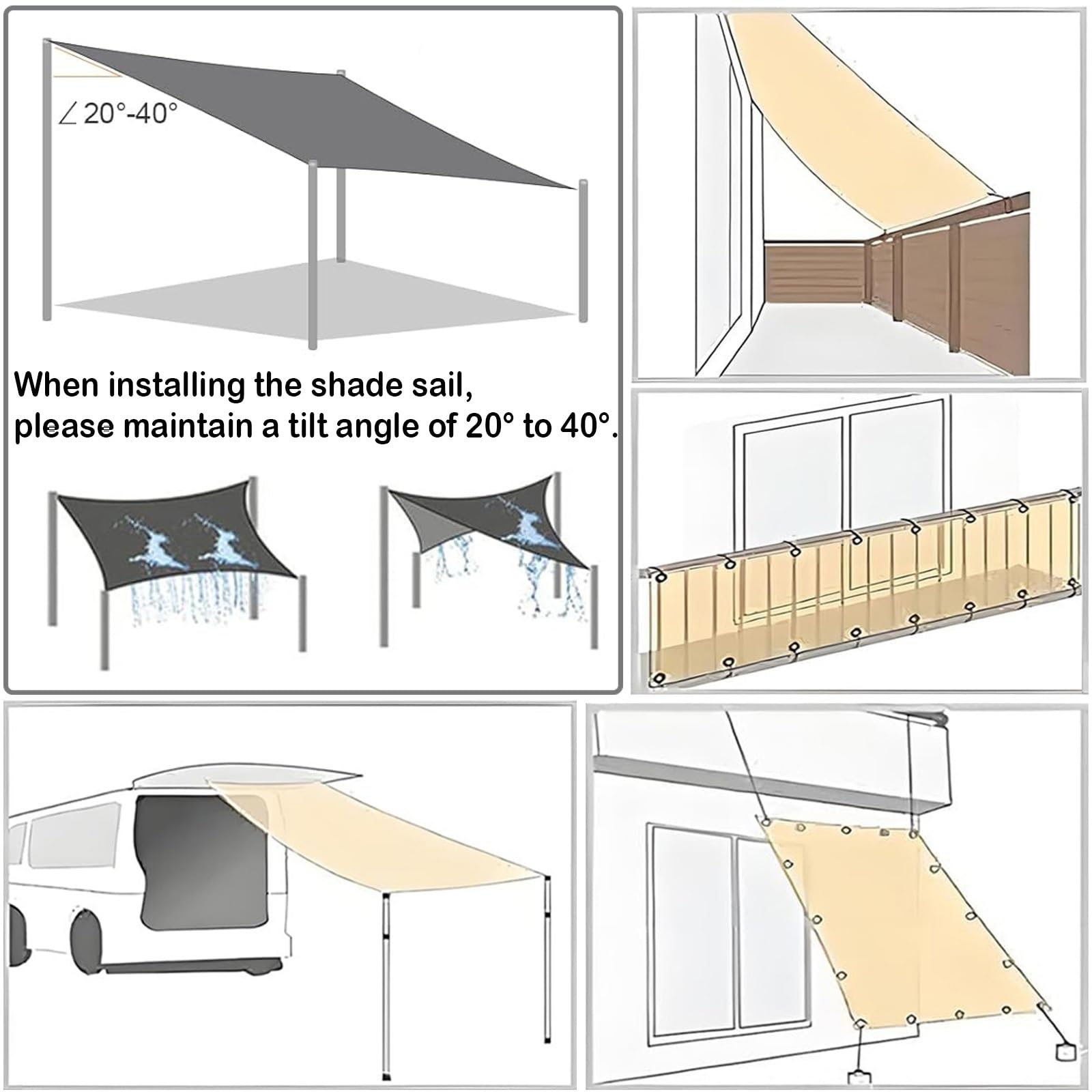 ∠20°-40°

When installing the shade sail, please maintain a tilt angle of 20° to 40°.