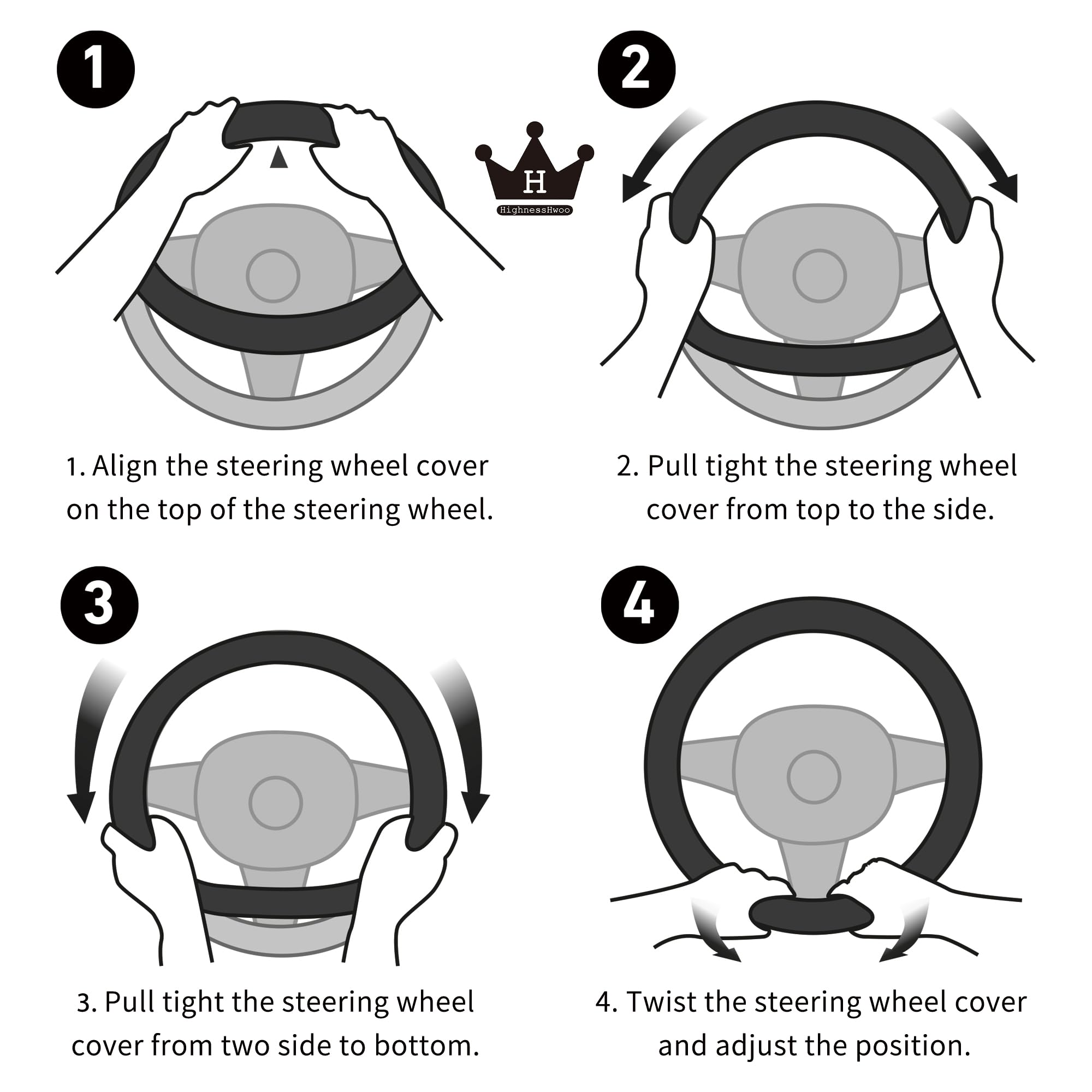 1

H
HighnessHwoo

2

1. Align the steering wheel cover on the top of the steering wheel.

2. Pull tight the steering wheel cover from top to the side.

3

4

3. Pull tight the steering wheel cover from two side to bottom.

4. Twist the steering wheel cover and adjust the position.