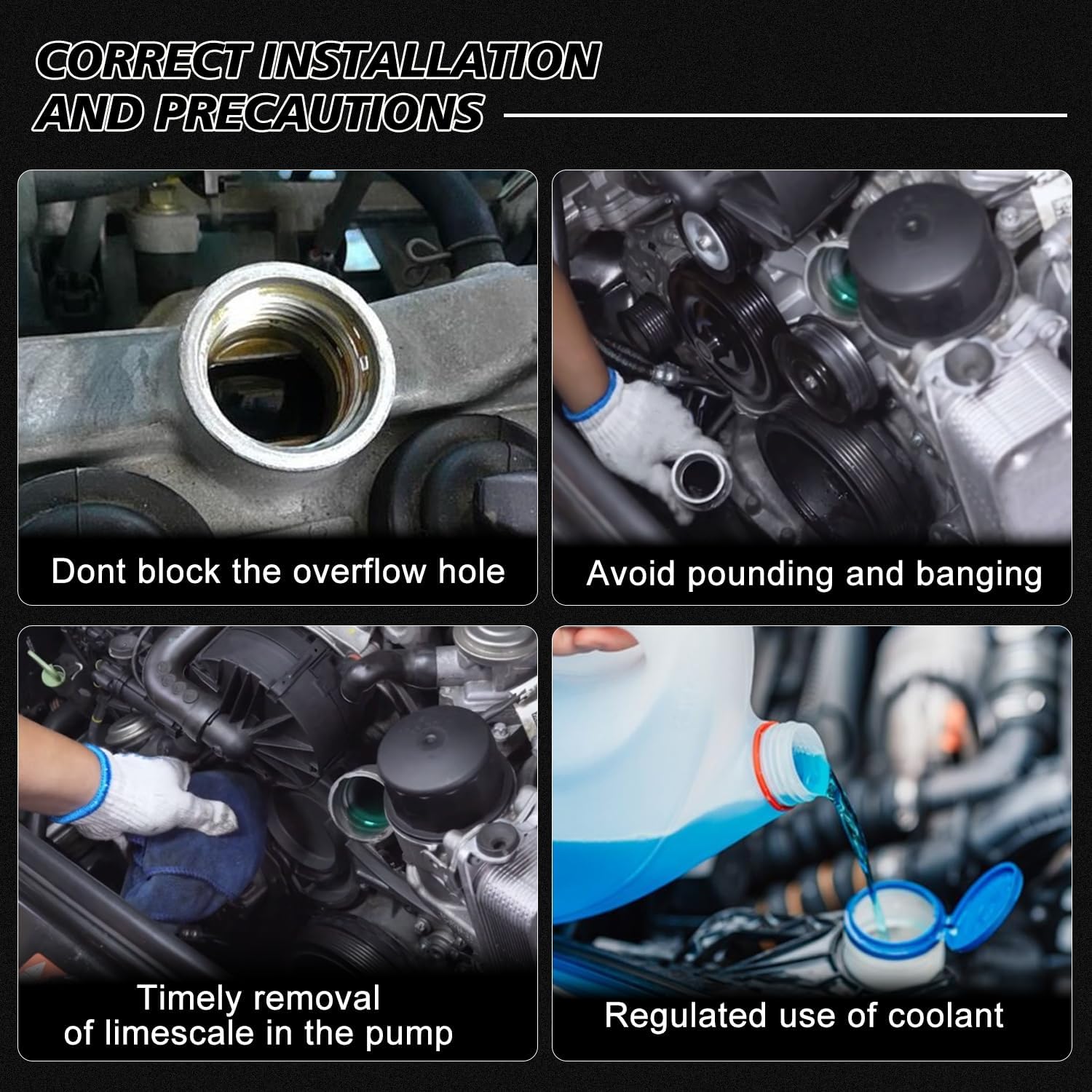 CORRECT INSTALLATION AND PRECAUTIONS

Dont block the overflow hole

Avoid pounding and banging

Timely removal of limescale in the pump

Regulated use of coolant