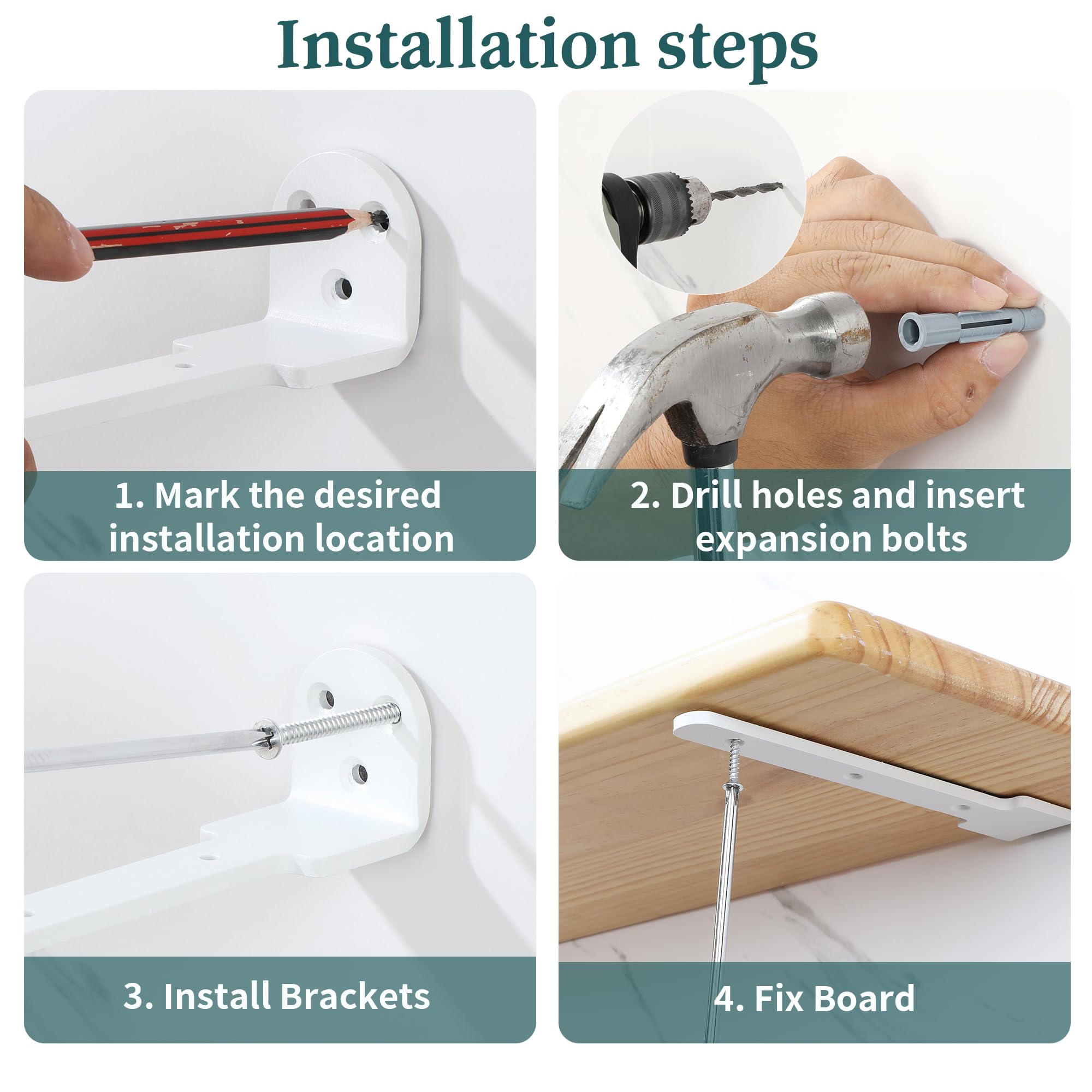 Installation steps

1. Mark the desired installation location

2. Drill holes and insert expansion bolts

3. Install Brackets

4. Fix Board