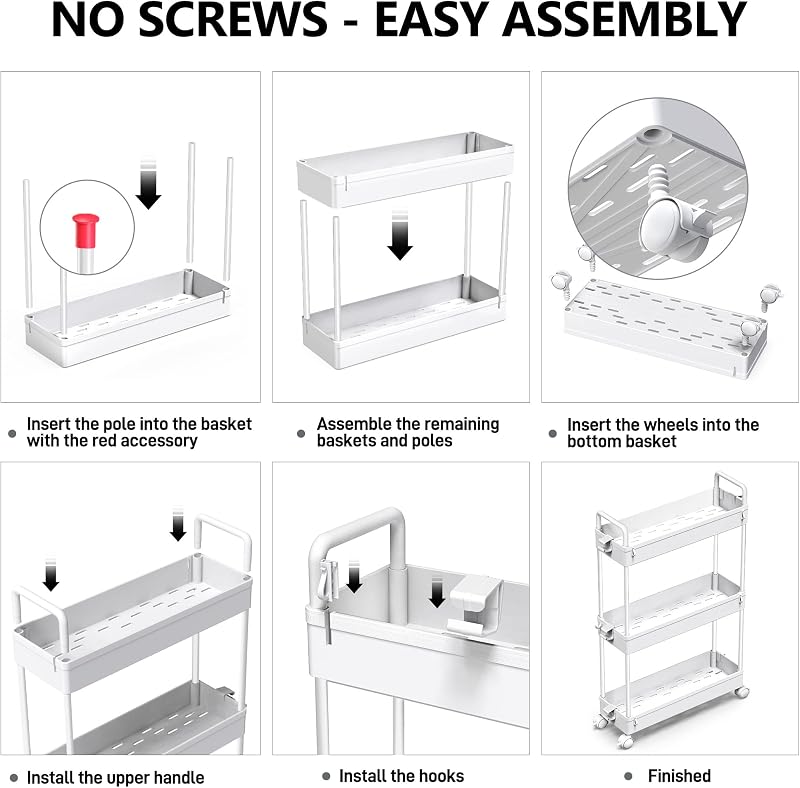 NO SCREWS - EASY ASSEMBLY

• Insert the pole into the basket with the red accessory

• Assemble the remaining baskets and poles

• Insert the wheels into the bottom basket

• Install the upper handle

• Install the hooks

• Finished