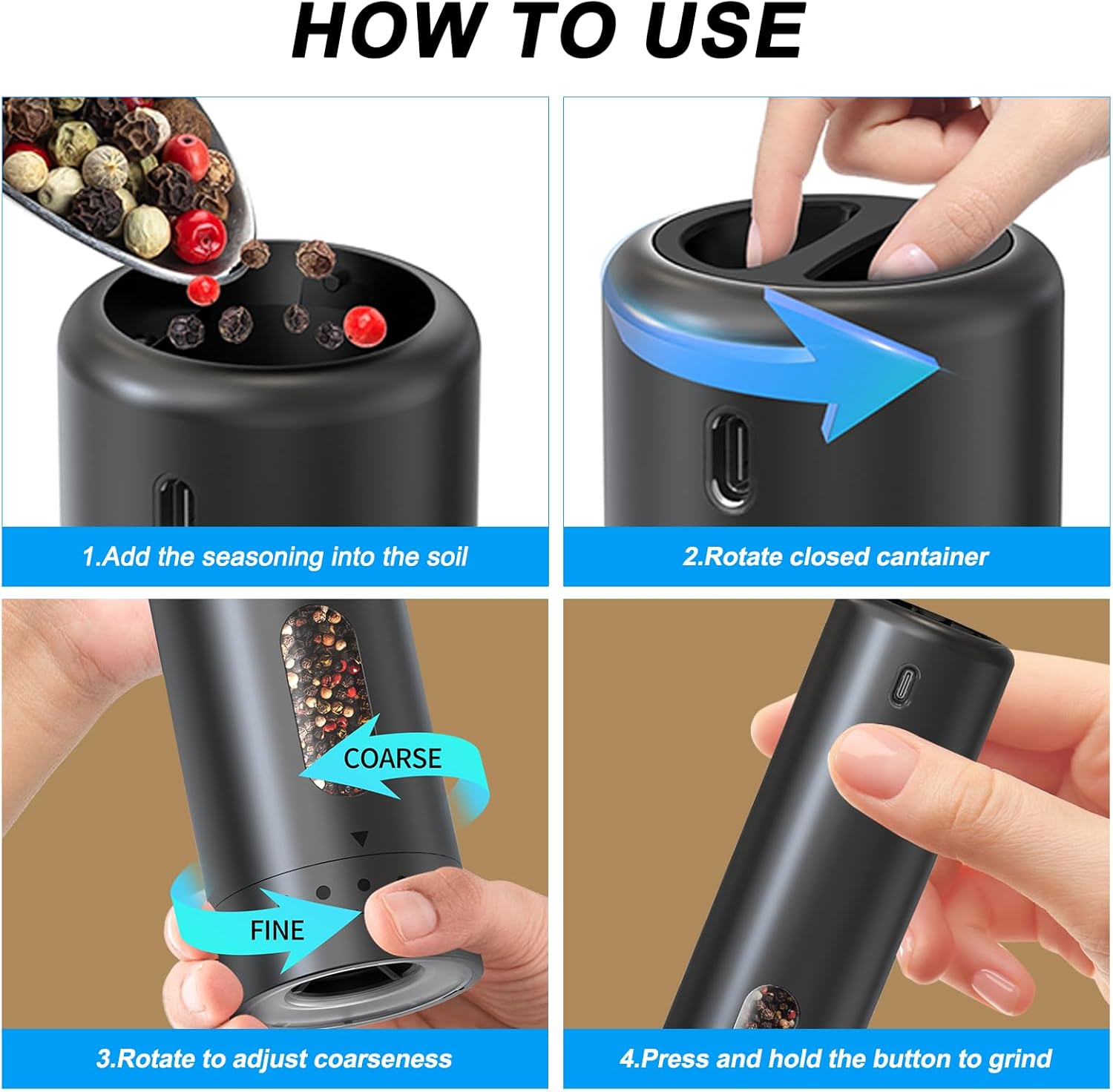 HOW TO USE

1.Add the seasoning into the soil

2.Rotate closed cantainer

COARSE

FINE

3.Rotate to adjust coarseness

4.Press and hold the button to grind