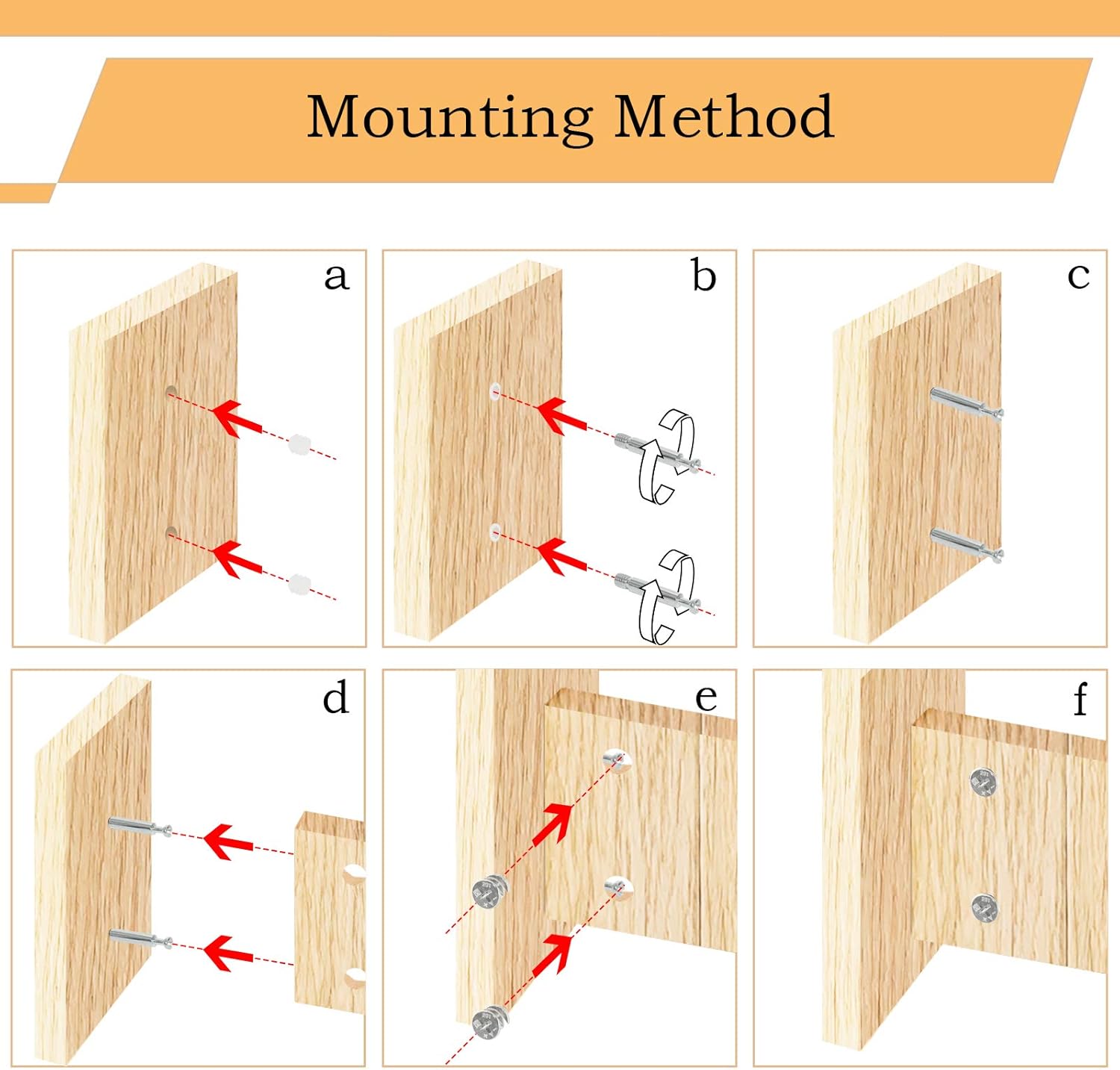 Mounting Method

a

b

c

d

e

f