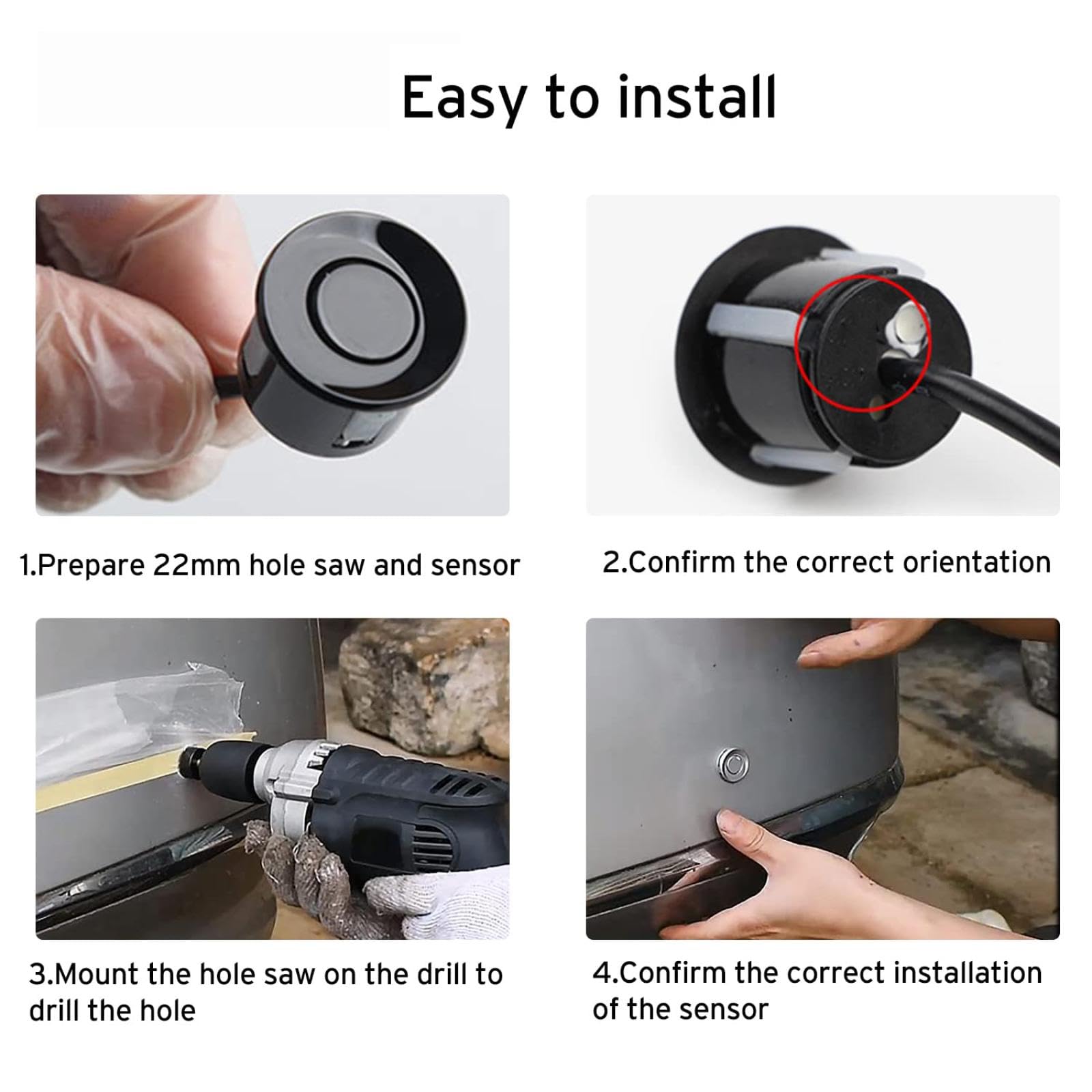 Easy to install

1.Prepare 22mm hole saw and sensor

2.Confirm the correct orientation

3.Mount the hole saw on the drill to drill the hole

4.Confirm the correct installation of the sensor