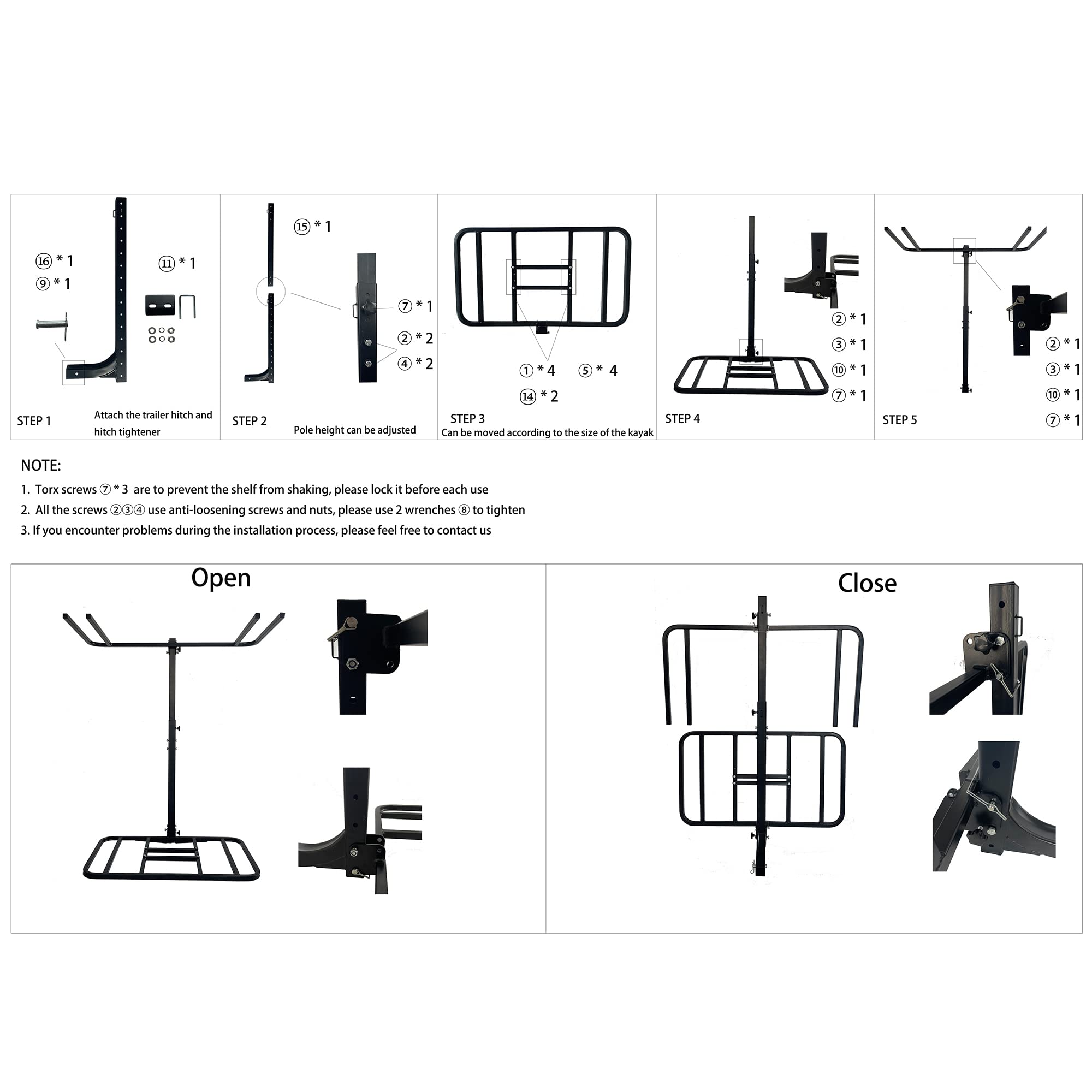 ⑯ * 1
⑨ * 1
⑪ * 1
STEP 1
Attach the trailer hitch and hitch tightener

⑮ * 1
⑦ * 1
② * 2
④ * 2
STEP 2
Pole height can be adjusted

① * 4
⑤ * 4
⑭ * 2
STEP 3
Can be moved according to the size of the kayak

② * 1
③ * 1
⑩ * 1
⑦ * 1
STEP 4

② * 1
③ * 1
⑩ * 1
⑦ * 1
STEP 5

NOTE:
1. Torx screws ⑦ * 3 are to prevent the shelf from shaking, please lock it before each use
2. All the screws ②③④ use anti-loosening screws and nuts, please use 2 wrenches ⑧ to tighten
3. If you encounter problems during the installation process, please feel free to contact us

Open

Close