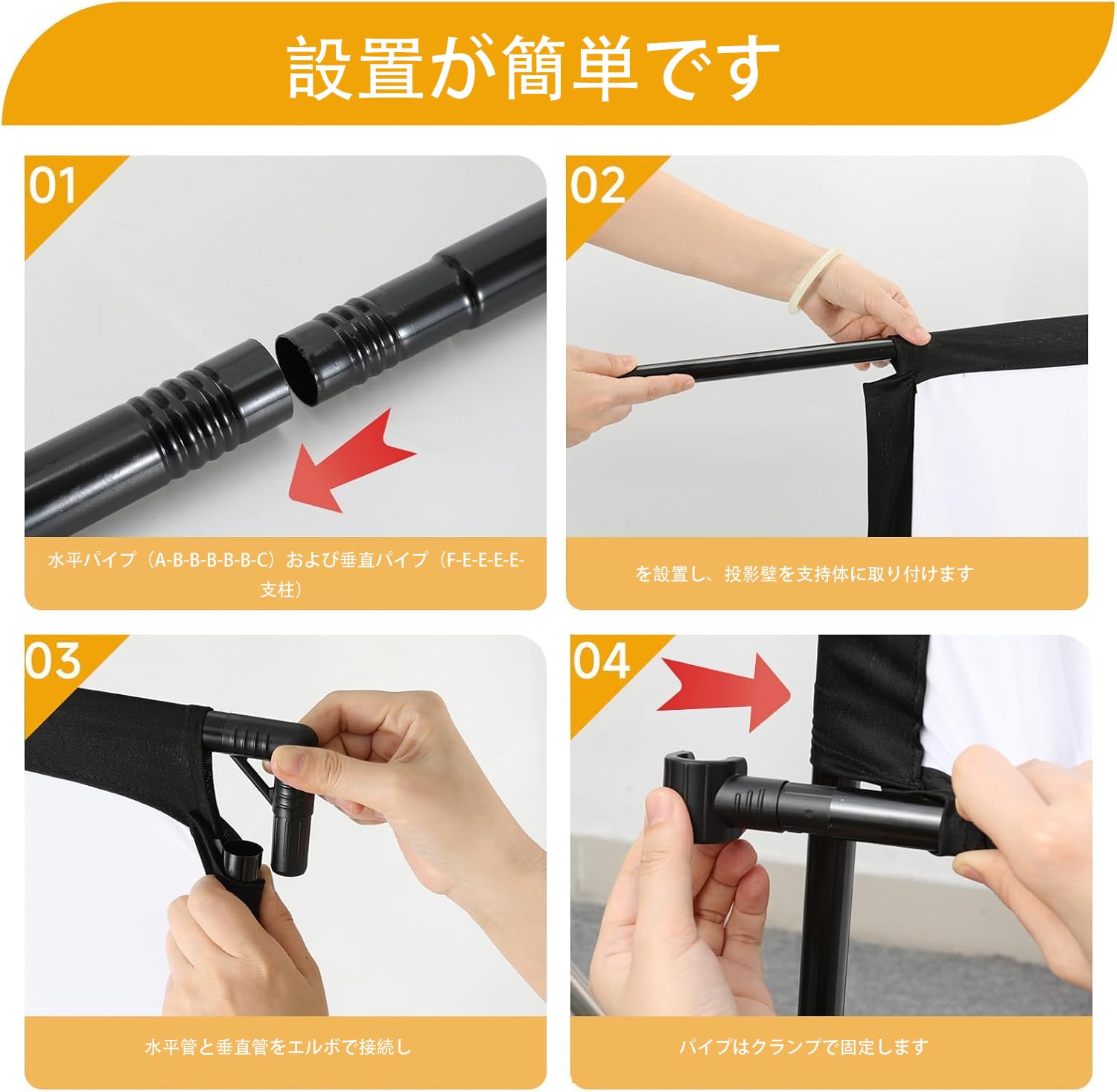 設置が簡単です

01

水平パイプ（A-B-B-B-B-B-C）および垂直パイプ（F-E-E-E-E-支柱）

02

を設置し、投影壁を支持体に取り付けます

03

水平管と垂直管をエルボで接続し

04

パイプはクランプで固定します