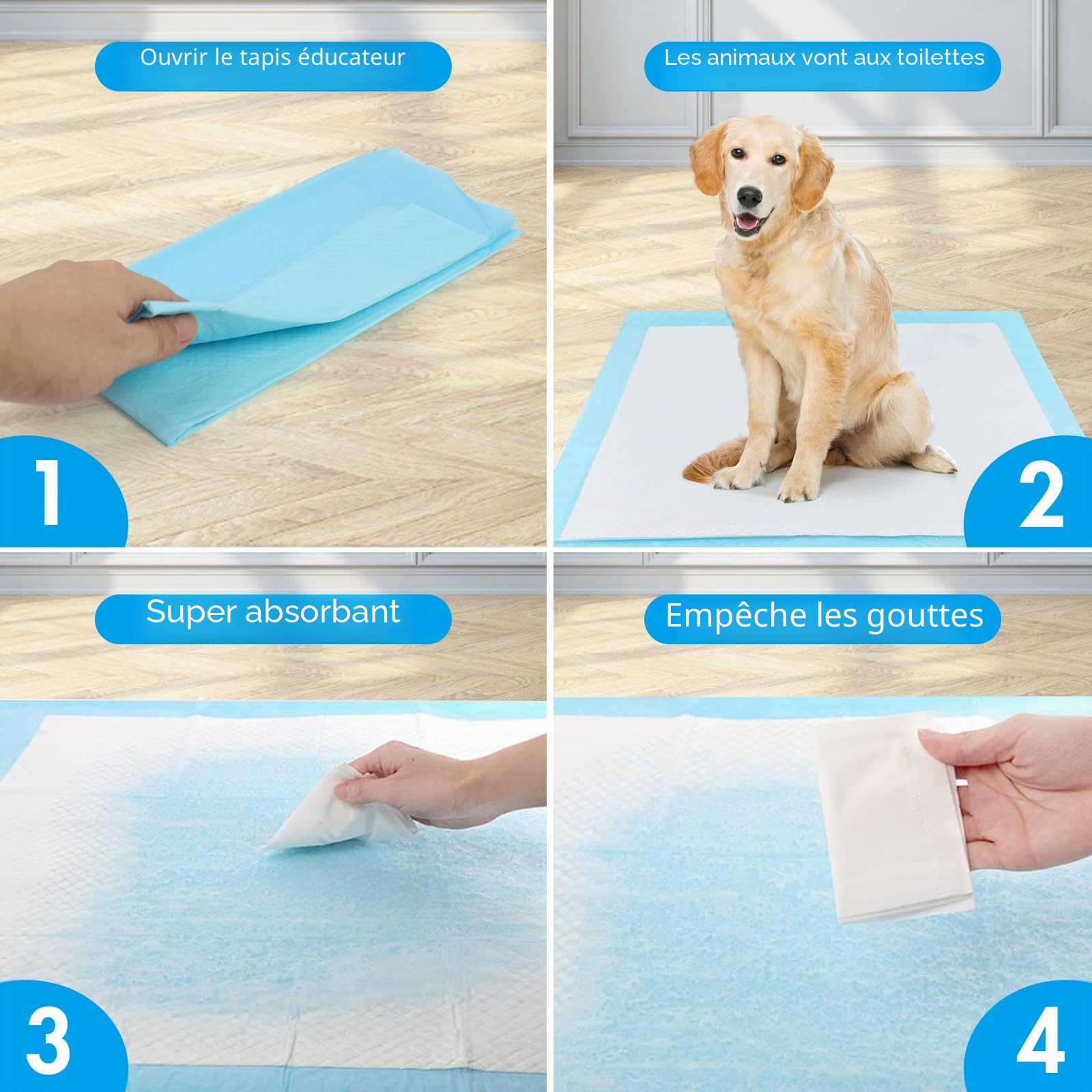 Ouvrir le tapis éducateur

1

Les animaux vont aux toilettes

2

Super absorbant

3

Empêche les gouttes

4