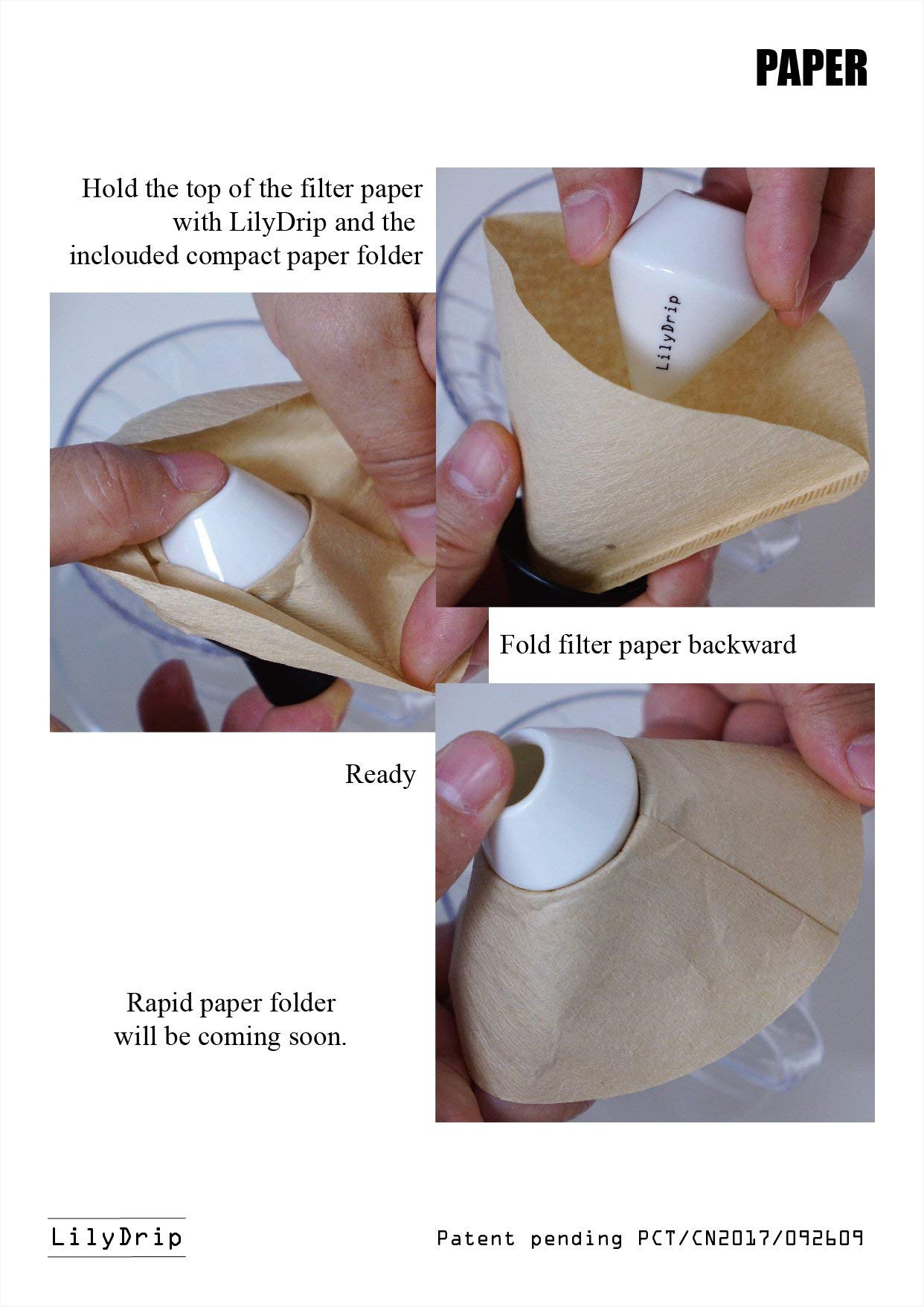 PAPER

Hold the top of the filter paper with LilyDrip and the inclouded compact paper folder

LilyDrip

Fold filter paper backward

Ready

Rapid paper folder will be coming soon.

LilyDrip

Patent pending PCT/CN2017/092609