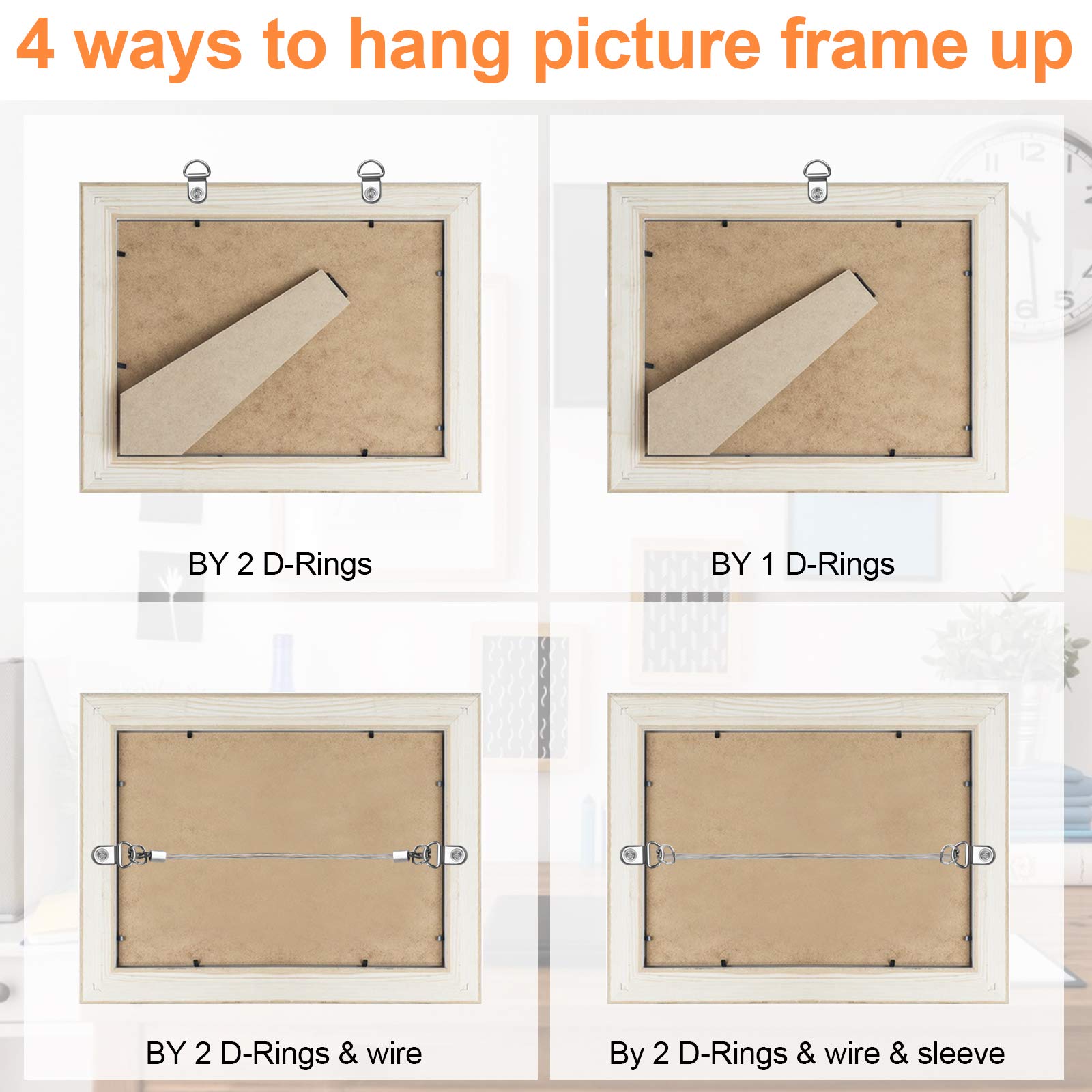 4 ways to hang picture frame up

BY 2 D-Rings

BY 1 D-Rings

BY 2 D-Rings & wire

By 2 D-Rings & wire & sleeve