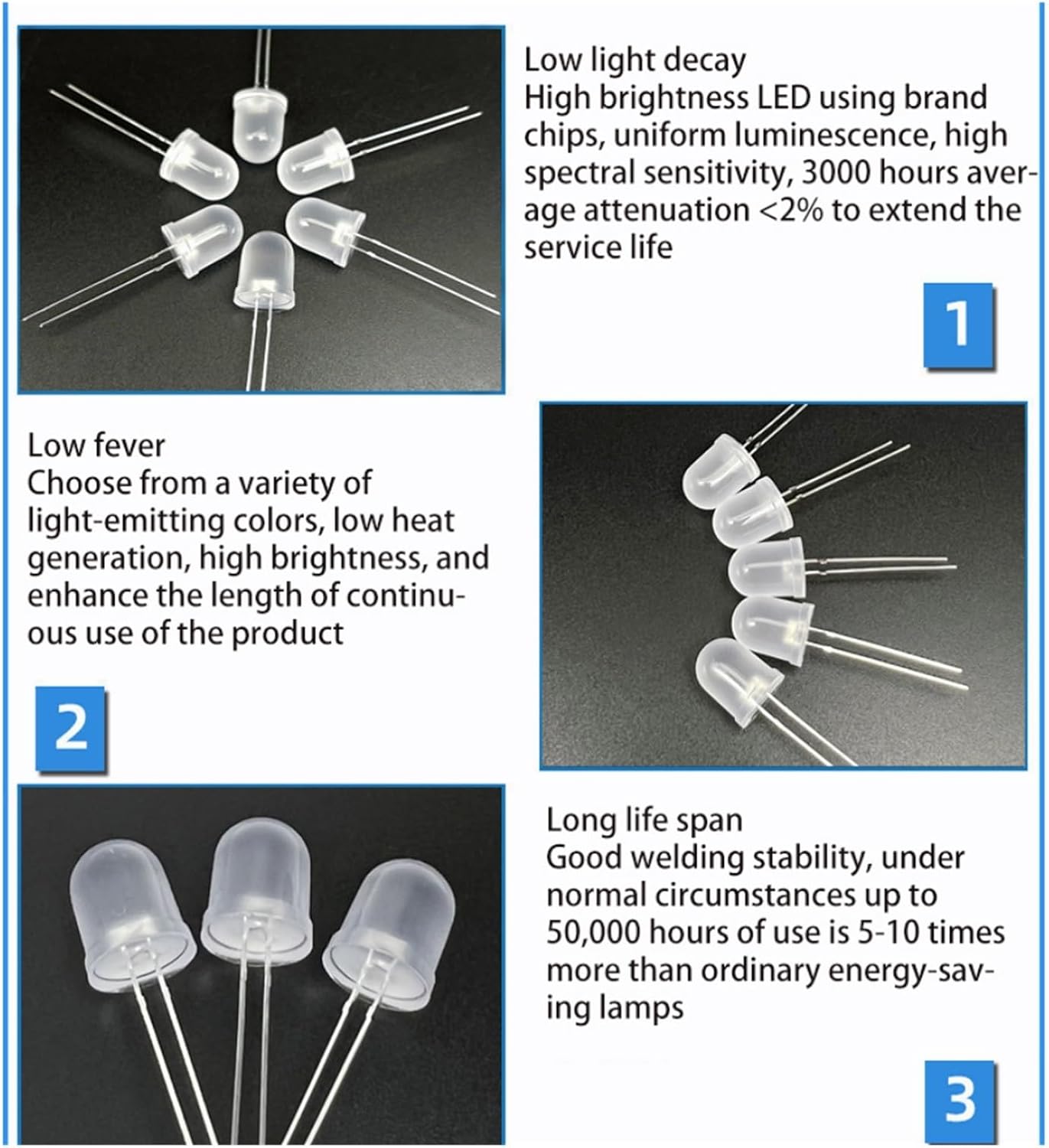 Low light decay
High brightness LED using brand chips, uniform luminescence, high spectral sensitivity, 3000 hours average attenuation <2% to extend the service life

1

Low fever
Choose from a variety of light-emitting colors, low heat generation, high brightness, and enhance the length of continuous use of the product

2

Long life span
Good welding stability, under normal circumstances up to 50,000 hours of use is 5-10 times more than ordinary energy-saving lamps

3