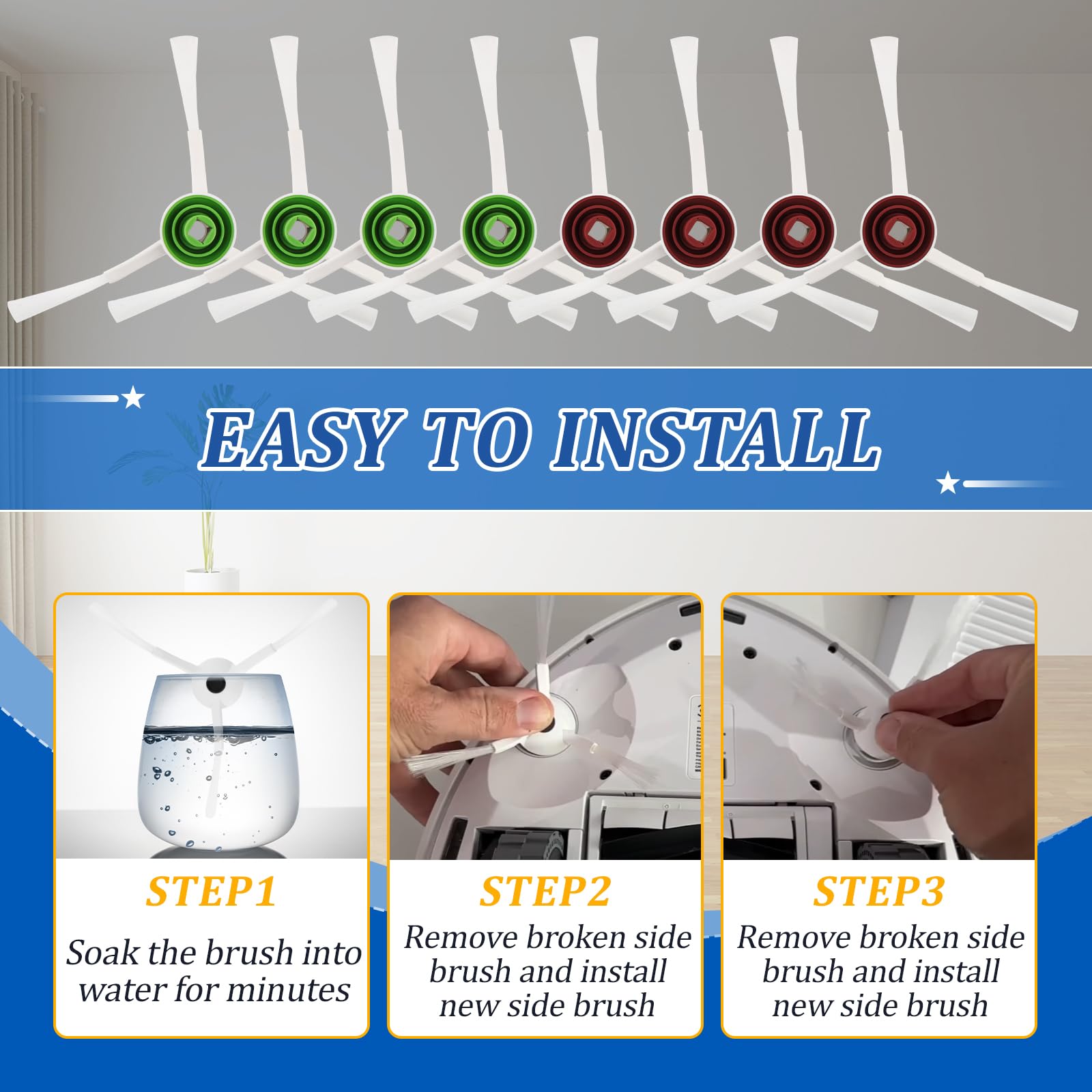 EASY TO INSTALL

STEP1

Soak the brush into water for minutes

STEP2

Remove broken side brush and install new side brush

STEP3

Remove broken side brush and install new side brush