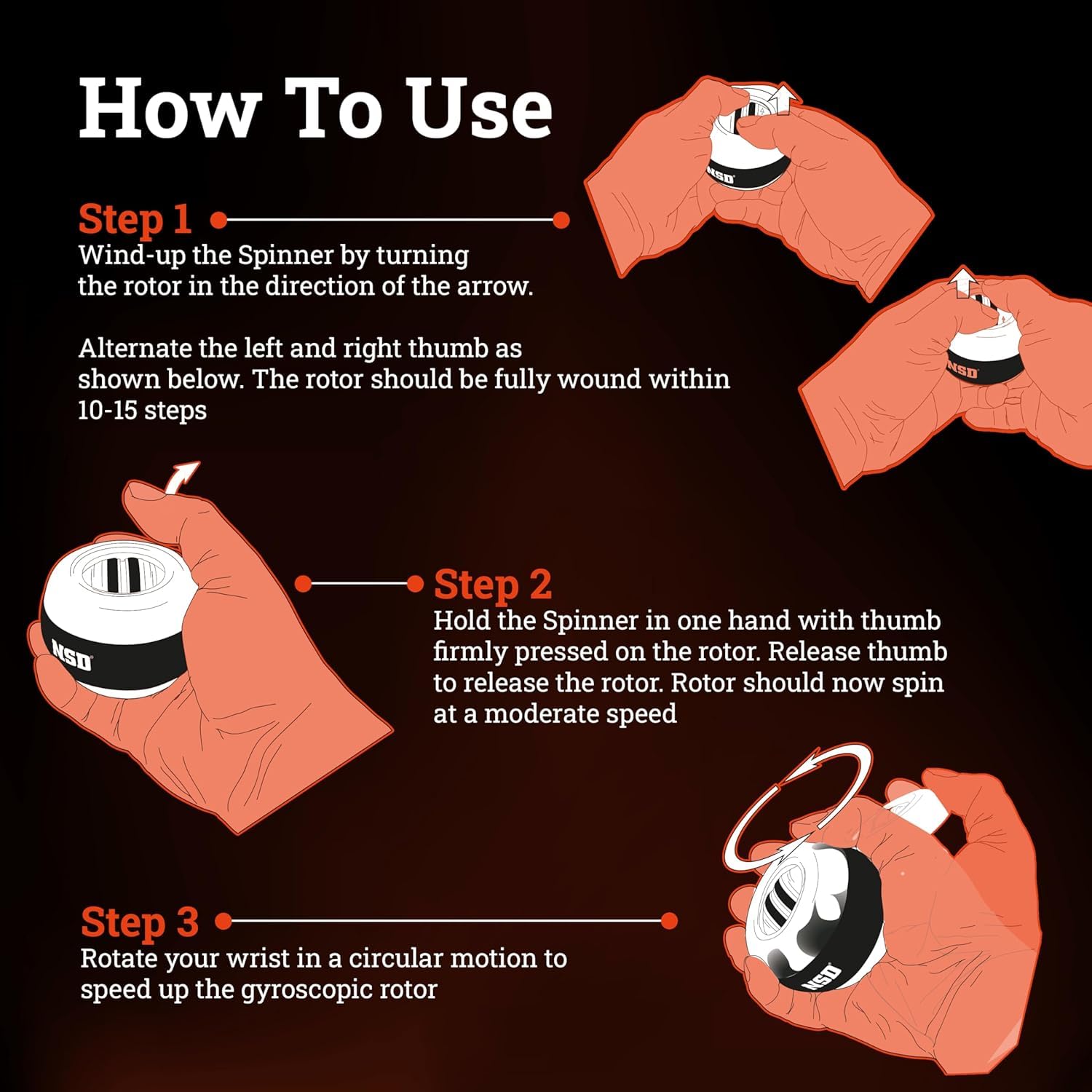 How To Use

Step 1
Wind-up the Spinner by turning the rotor in the direction of the arrow.

Alternate the left and right thumb as shown below. The rotor should be fully wound within 10-15 steps

NSD

NSD

NSD

Step 2
Hold the Spinner in one hand with thumb firmly pressed on the rotor. Release thumb to release the rotor. Rotor should now spin at a moderate speed

Step 3
Rotate your wrist in a circular motion to speed up the gyroscopic rotor

NSD