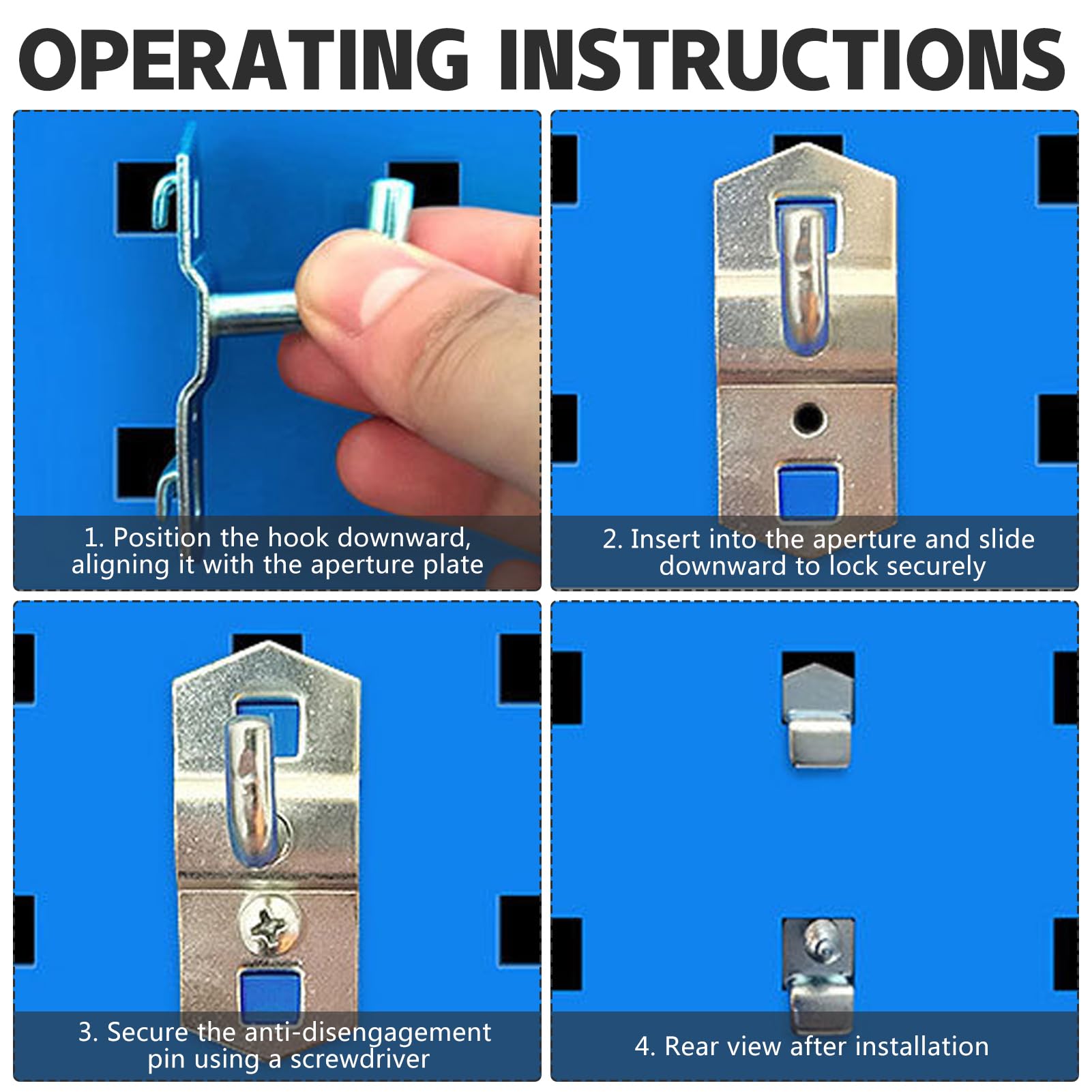 OPERATING INSTRUCTIONS

1. Position the hook downward, aligning it with the aperture plate

2. Insert into the aperture and slide downward to lock securely

3. Secure the anti-disengagement pin using a screwdriver

4. Rear view after installation