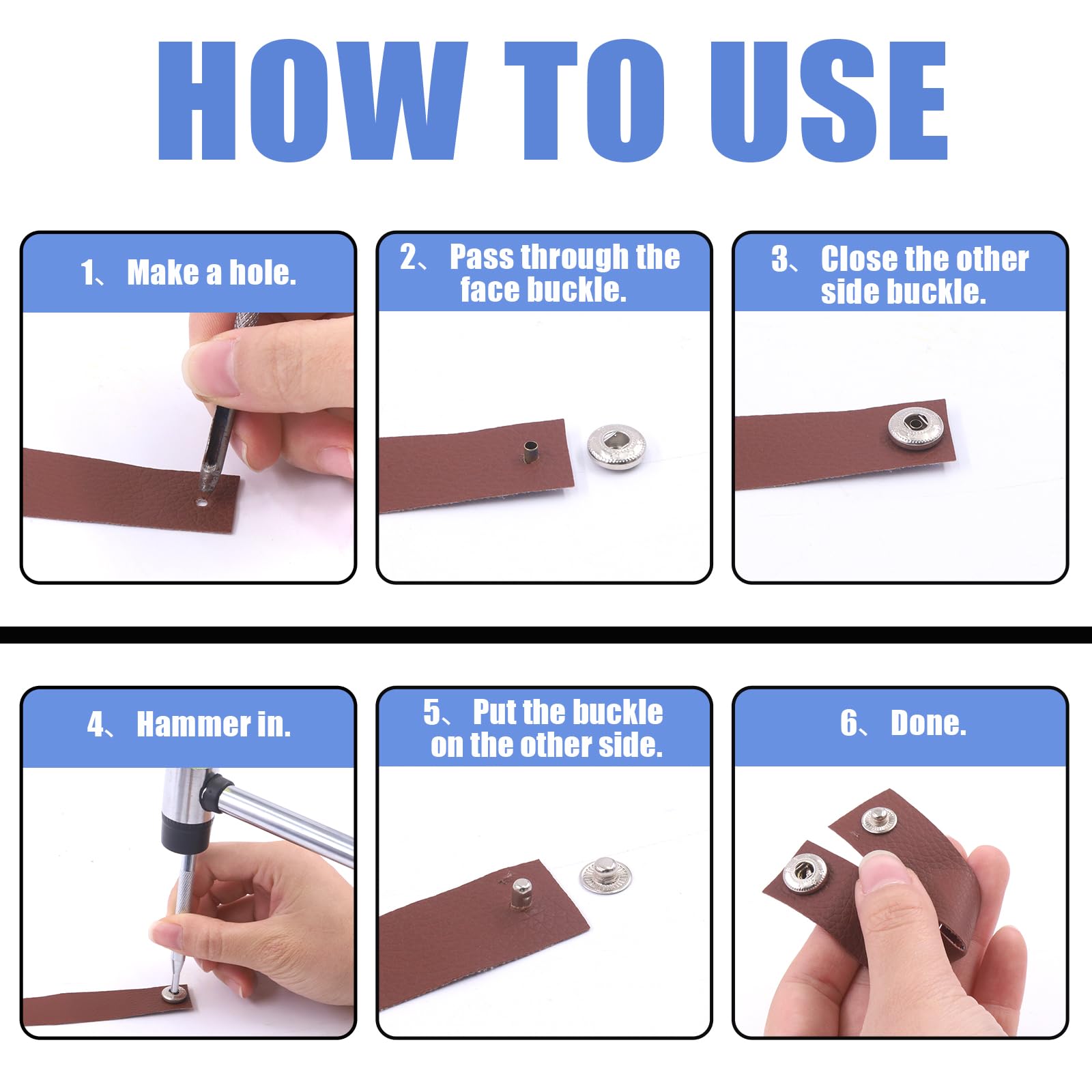 HOW TO USE

1、 Make a hole.

2、 Pass through the face buckle.

3、 Close the other side buckle.

4、 Hammer in.

5、 Put the buckle on the other side.

6、 Done.