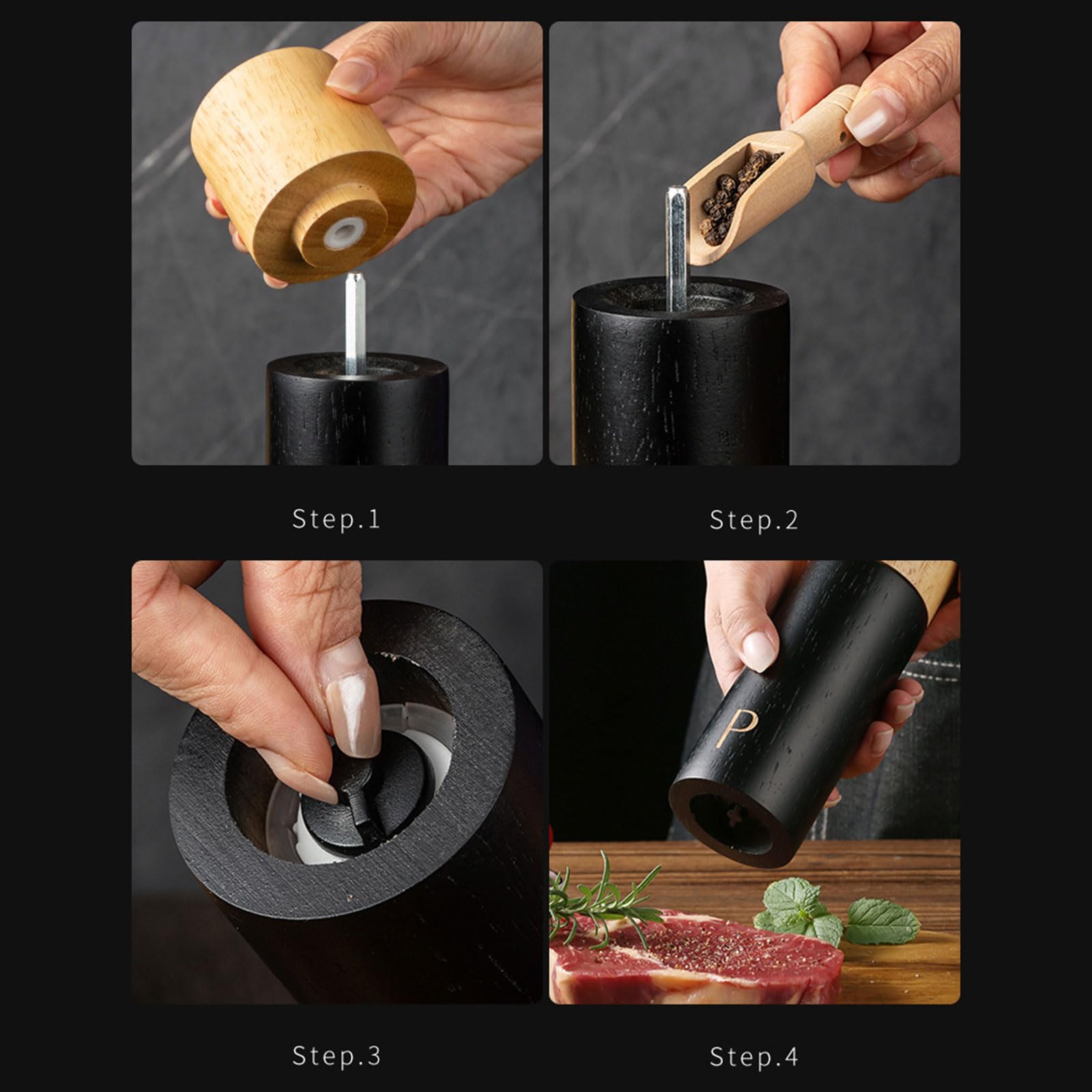 Step.1

Step.2

Step.3

P

Step.4