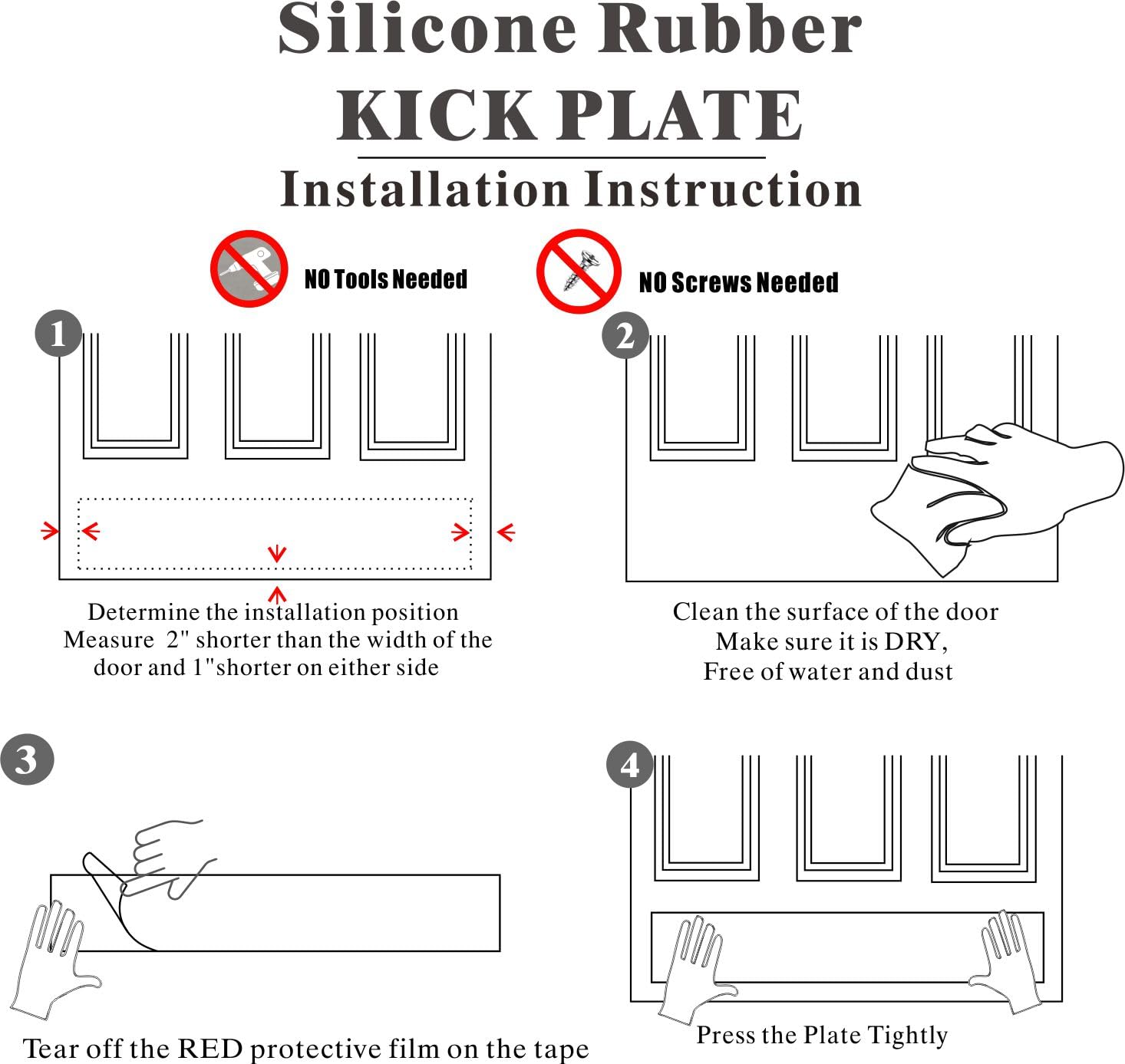 Silicone Rubber
KICK PLATE
Installation Instruction

NO Tools Needed

NO Screws Needed

1

Determine the installation position
Measure 2" shorter than the width of the door and 1"shorter on either side

2

Clean the surface of the door
Make sure it is DRY,
Free of water and dust

3

Tear off the RED protective film on the tape

4

Press the Plate Tightly