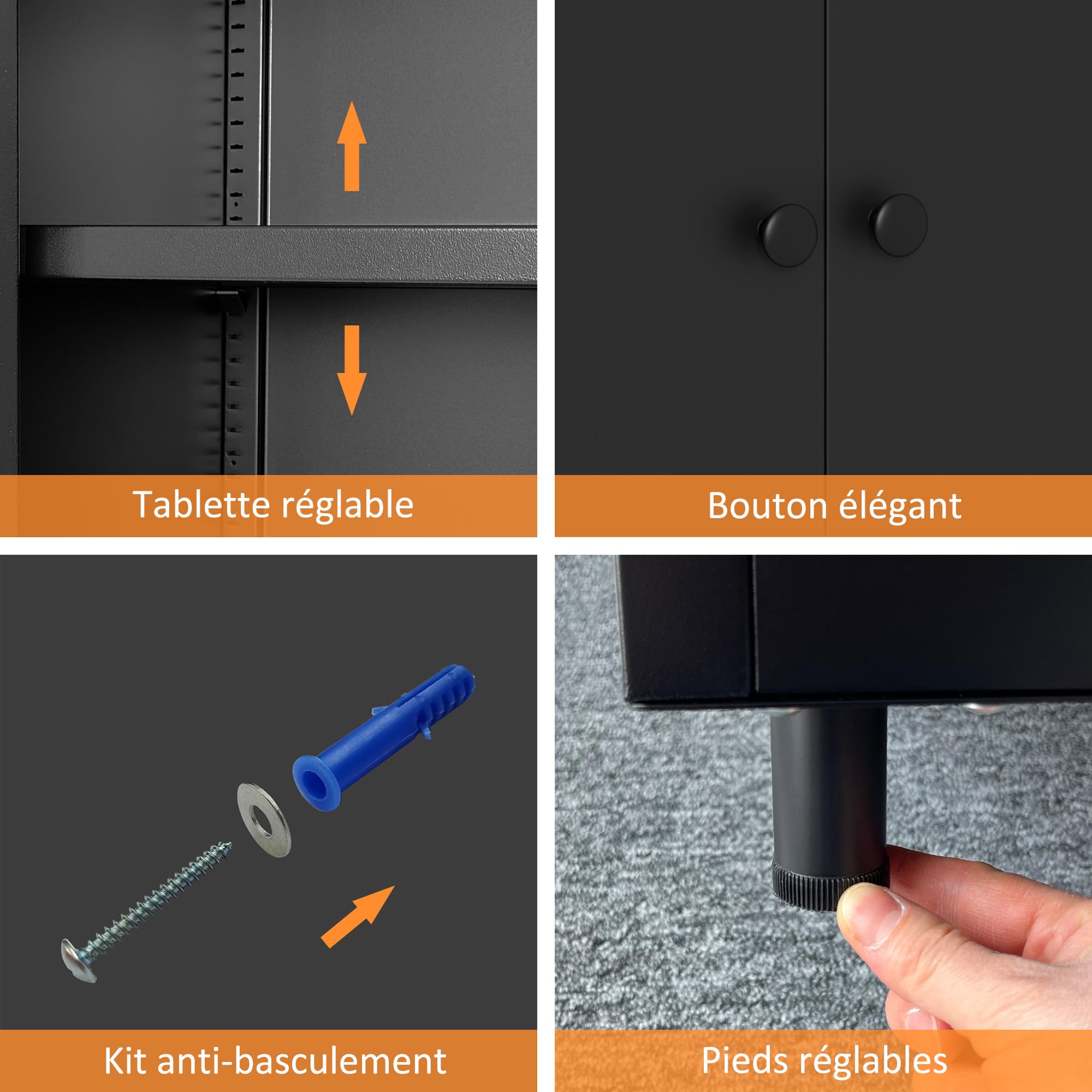 Tablette réglable

Bouton élégant

Kit anti-basculement

Pieds réglables