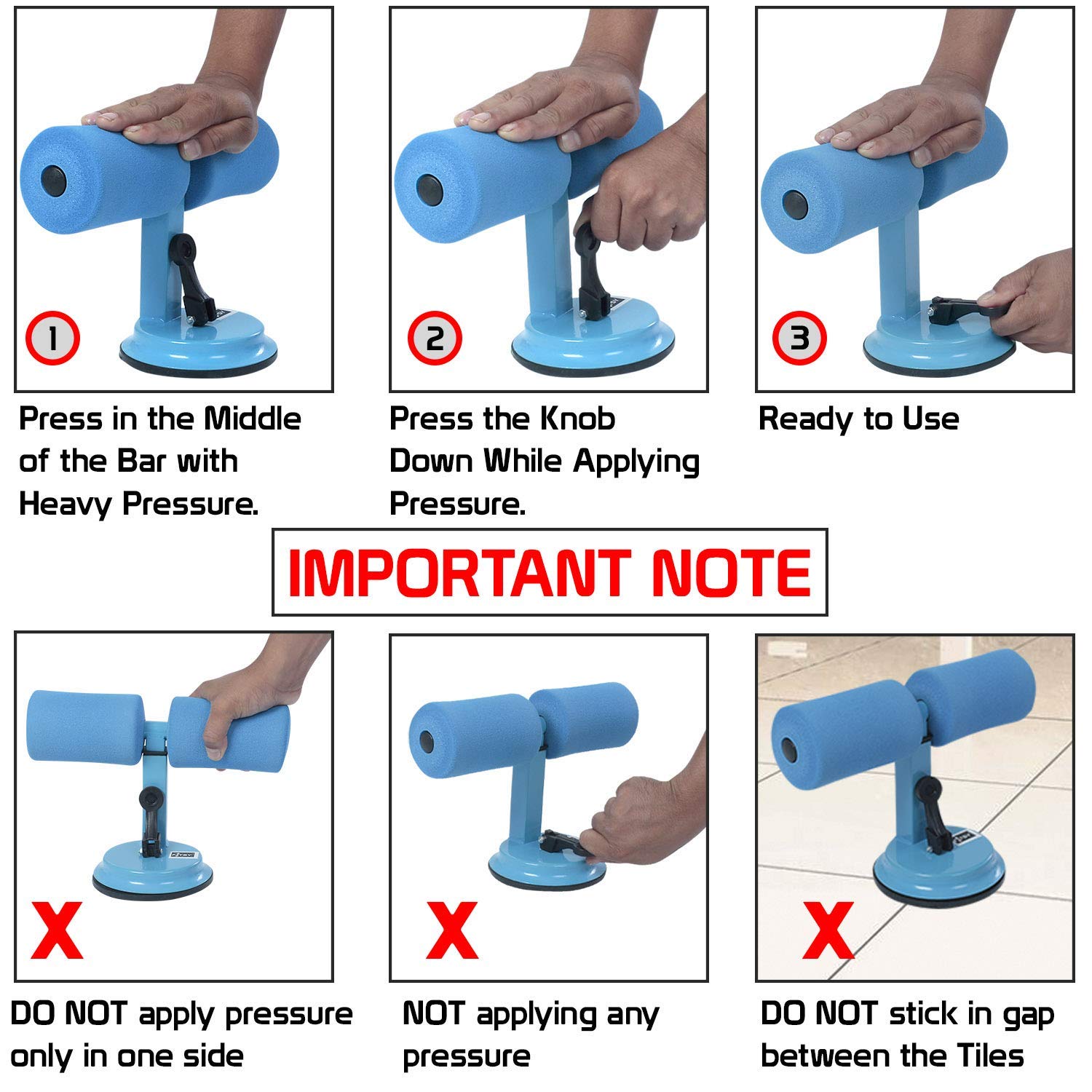 1

Press in the Middle of the Bar with Heavy Pressure.

2

Press the Knob Down While Applying Pressure.

3

Ready to Use

IMPORTANT NOTE

X

DO NOT apply pressure only in one side

X

NOT applying any pressure

X

DO NOT stick in gap between the Tiles