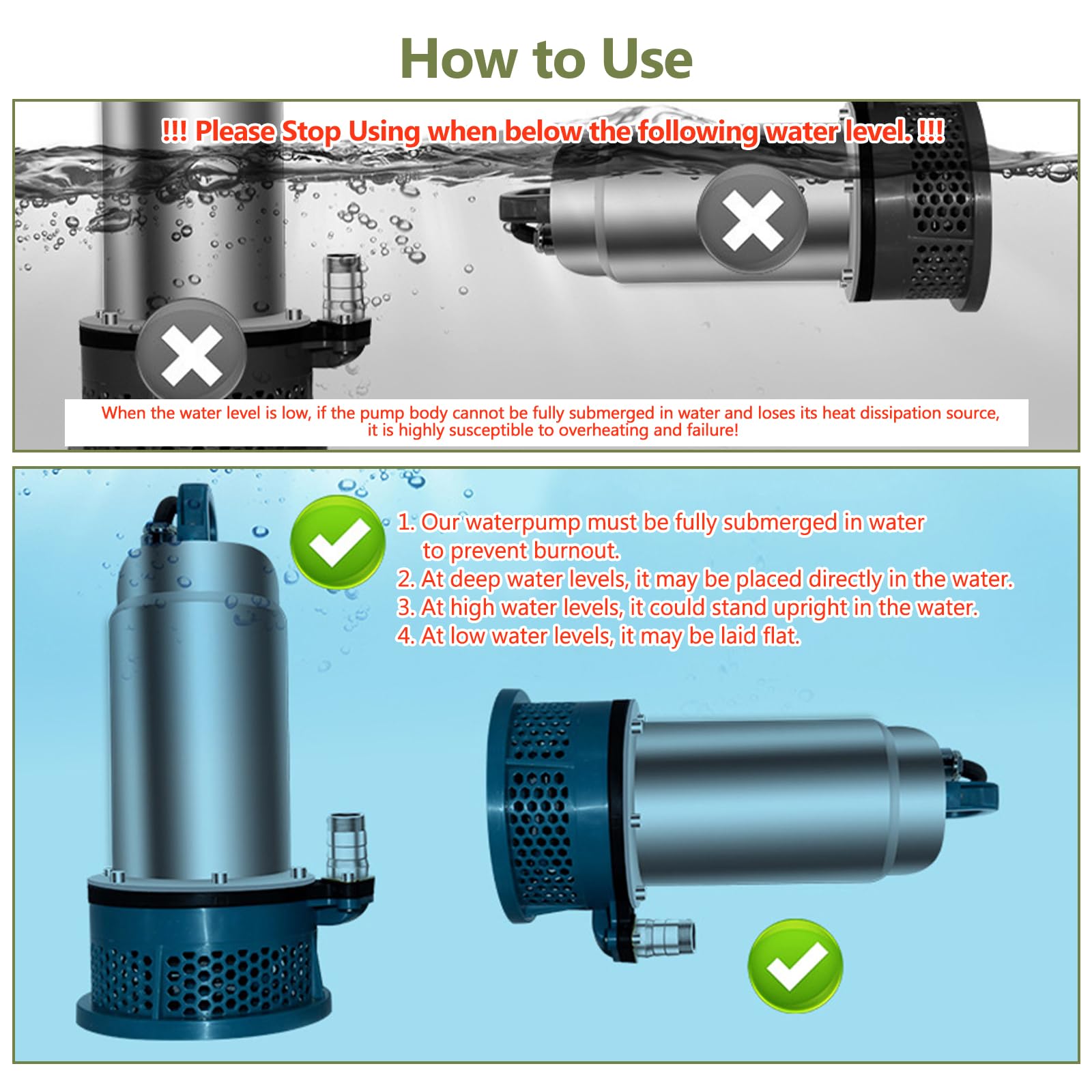 How to Use

!!! Please Stop Using when below the following water level. !!!

When the water level is low, if the pump body cannot be fully submerged in water and loses its heat dissipation source, it is highly susceptible to overheating and failure!

1. Our waterpump must be fully submerged in water to prevent burnout.
2. At deep water levels, it may be placed directly in the water.
3. At high water levels, it could stand upright in the water.
4. At low water levels, it may be laid flat.