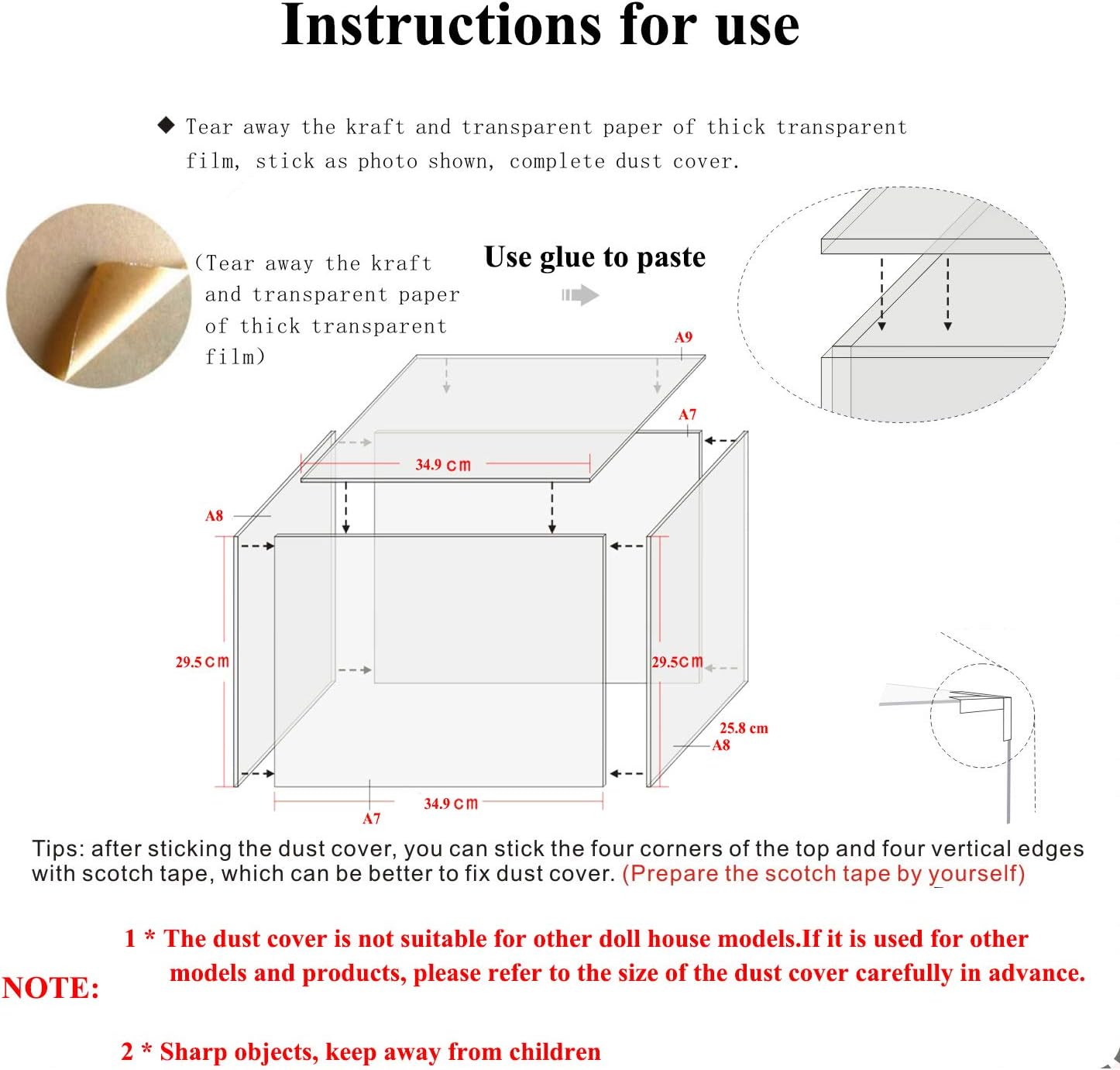 Instructions for use

◆ Tear away the kraft and transparent paper of thick transparent film, stick as photo shown, complete dust cover.

(Tear away the kraft and transparent paper of thick transparent film)

Use glue to paste

A9

A7

34.9 cm

A8

29.5 cm

29.5cm

25.8 cm

A8

34.9 cm

A7

Tips: after sticking the dust cover, you can stick the four corners of the top and four vertical edges with scotch tape, which can be better to fix dust cover. (Prepare the scotch tape by yourself)

NOTE:

1 * The dust cover is not suitable for other doll house models.If it is used for other models and products, please refer to the size of the dust cover carefully in advance.

2 * Sharp objects, keep away from children