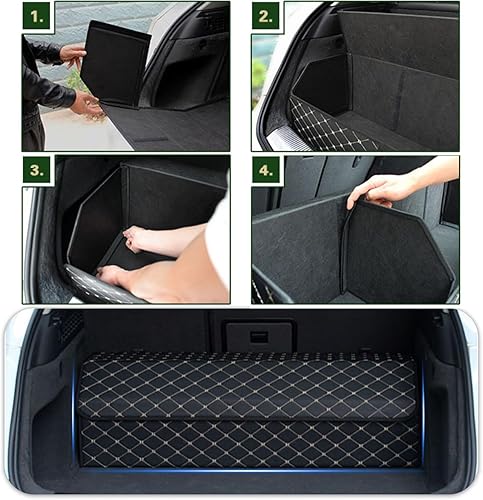 1.

2.

3.

4.