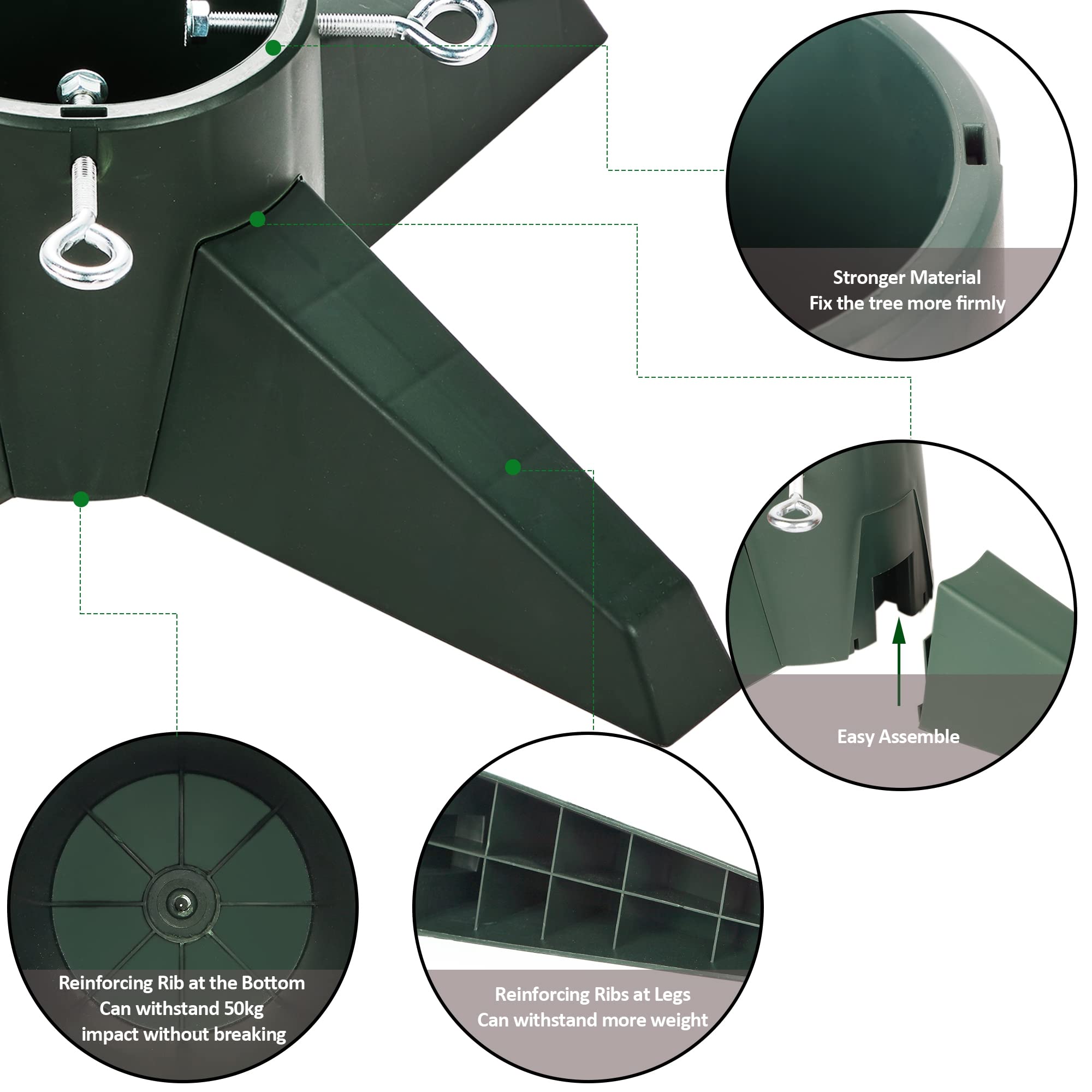 Stronger Material
Fix the tree more firmly

Easy Assemble

Reinforcing Rib at the Bottom
Can withstand 50kg
impact without breaking

Reinforcing Ribs at Legs
Can withstand more weight