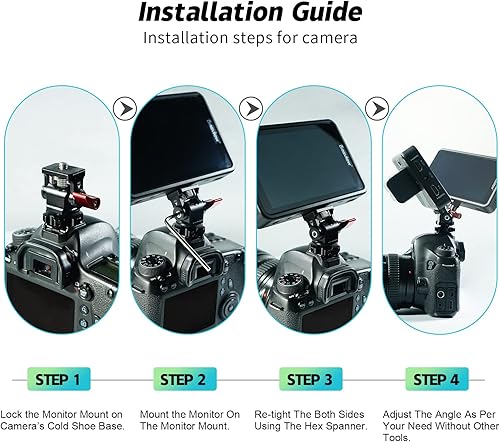 Installation Guide
Installation steps for camera

STEP 1
Lock the Monitor Mount on Camera's Cold Shoe Base.

STEP 2
Mount the Monitor On The Monitor Mount.

STEP 3
Re-tight The Both Sides Using The Hex Spanner.

STEP 4
Adjust The Angle As Per Your Need Without Other Tools.