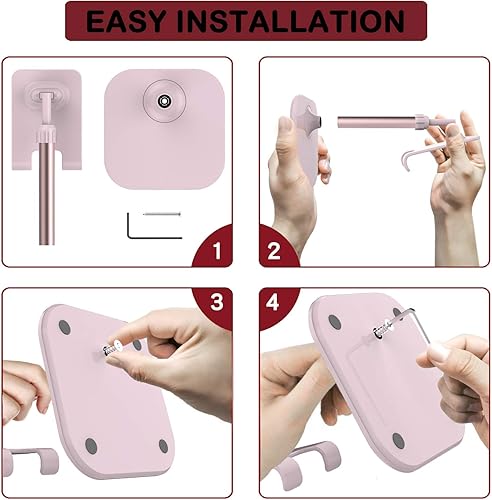 EASY INSTALLATION

1

2

3

4