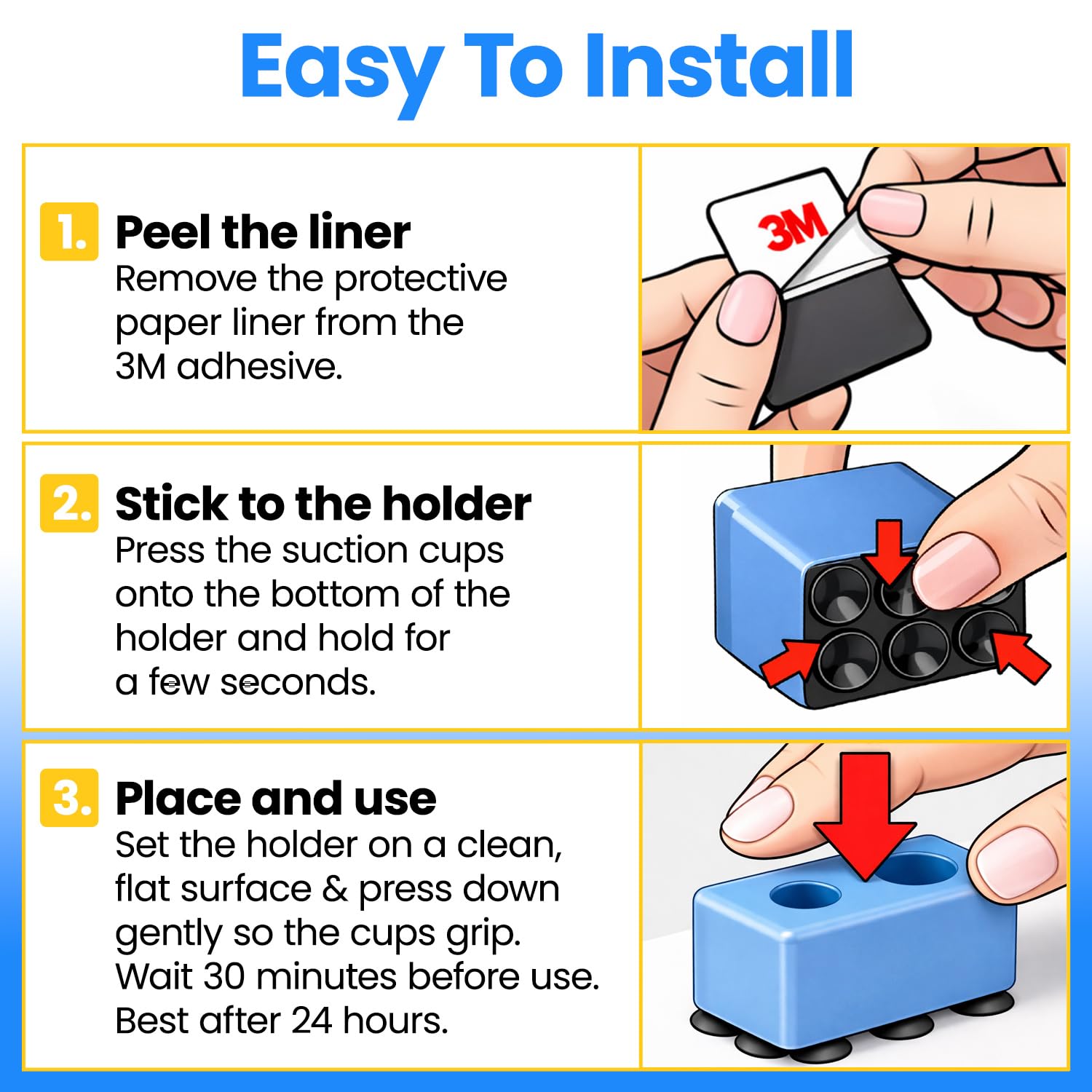 Easy To Install

1. Peel the liner
Remove the protective paper liner from the 3M adhesive.

3M

2. Stick to the holder
Press the suction cups onto the bottom of the holder and hold for a few seconds.

3. Place and use
Set the holder on a clean, flat surface & press down gently so the cups grip. Wait 30 minutes before use. Best after 24 hours.