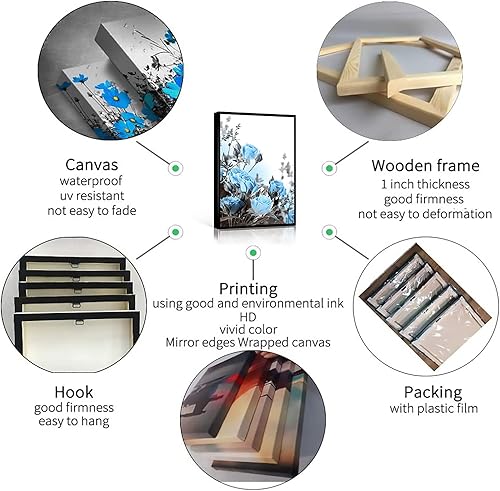 Canvas
waterproof
uv resistant
not easy to fade

Wooden frame
1 inch thickness
good firmness
not easy to deformation

Printing
using good and environmental ink
HD
vivid color
Mirror edges Wrapped canvas

Hook
good firmness
easy to hang

Packing
with plastic film