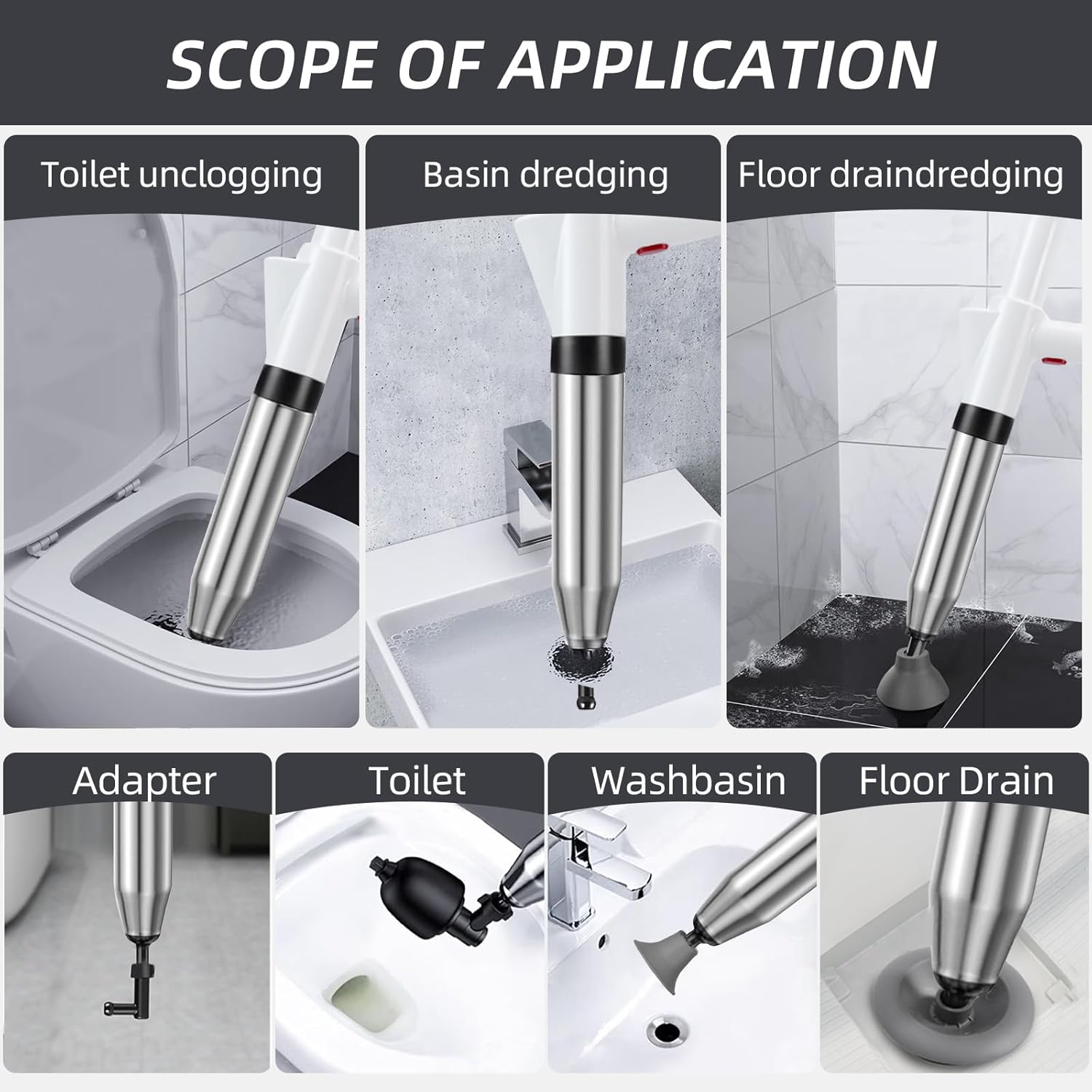 SCOPE OF APPLICATION

Toilet unclogging

Basin dredging

Floor draindredging

Adapter

Toilet

Washbasin

Floor Drain