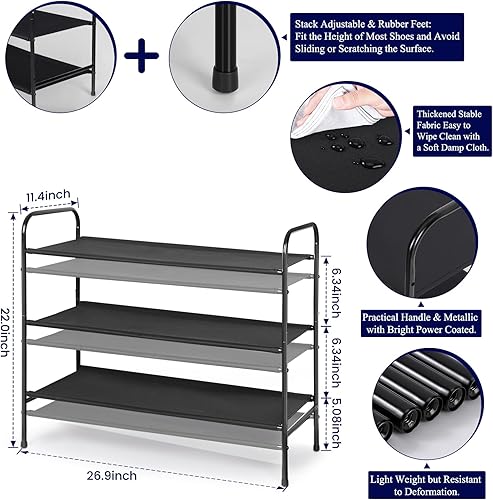 Stack Adjustable & Rubber Feet: Fit the Height of Most Shoes and Avoid Sliding or Scratching the Surface.

Thickened Stable Fabric Easy to Wipe Clean with a Soft Damp Cloth.

11.4inch

22.0inch

6.34inch

6.34inch

5.08inch

26.9inch

Practical Handle & Metallic with Bright Power Coated.

Light Weight but Resistant to Deformation.