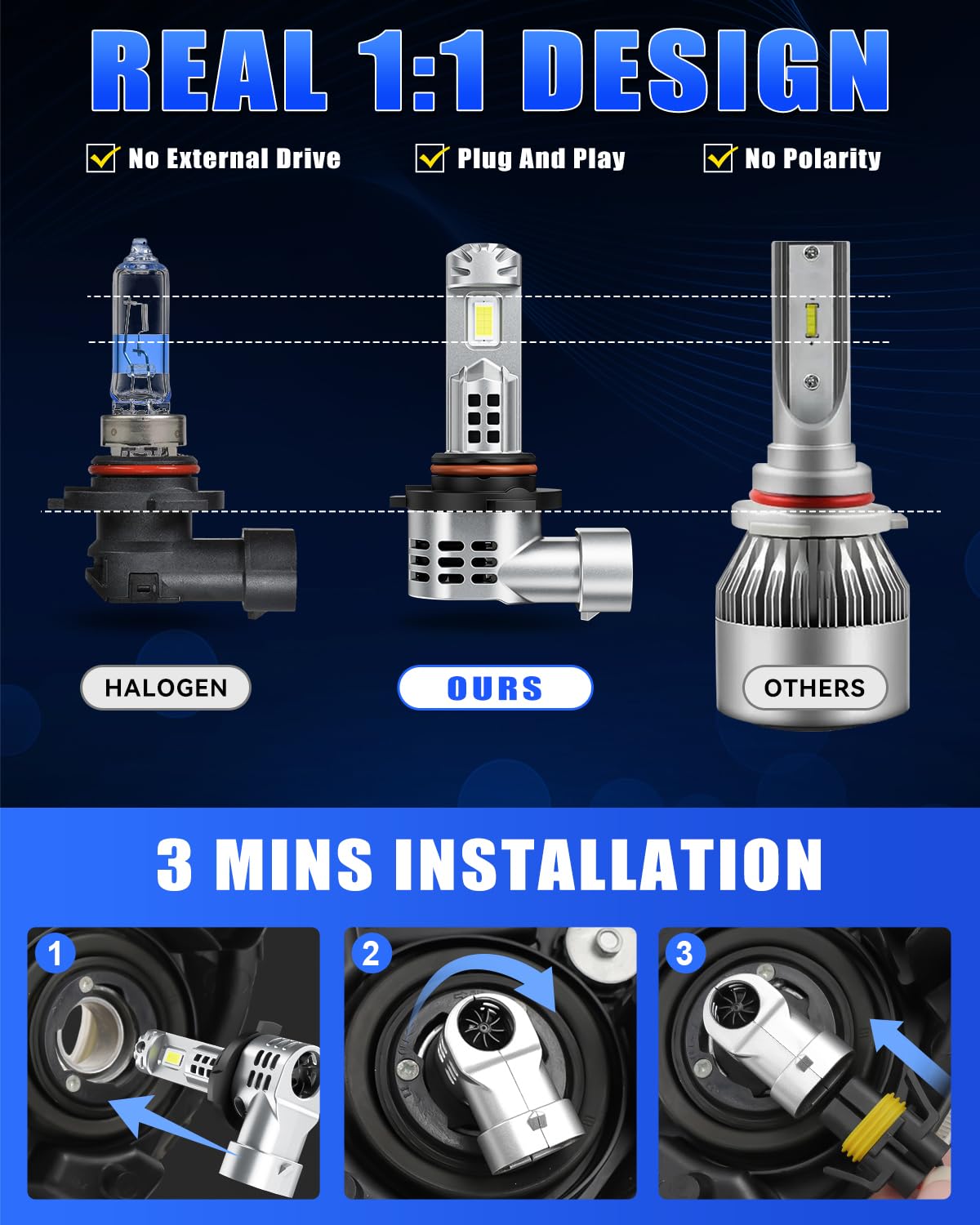 REAL 1:1 DESIGN

No External Drive

Plug And Play

No Polarity

HALOGEN

OURS

OTHERS

3 MINS INSTALLATION

1

2

3