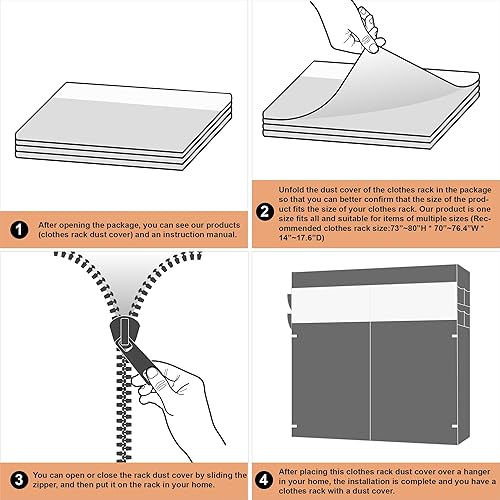 1 After opening the package, you can see our products (clothes rack dust cover) and an instruction manual.

2 Unfold the dust cover of the clothes rack in the package so that you can better confirm that the size of the product fits the size of your clothes rack. Our product is one size fits all and suitable for items of multiple sizes (Recommended clothes rack size:73"~80"H * 70"~76.4"W * 14"~17.6"D)

3 You can open or close the rack dust cover by sliding the zipper, and then put it on the rack in your home.

4 After placing this clothes rack dust cover over a hanger in your home, the installation is complete and you have a clothes rack with a dust cover.