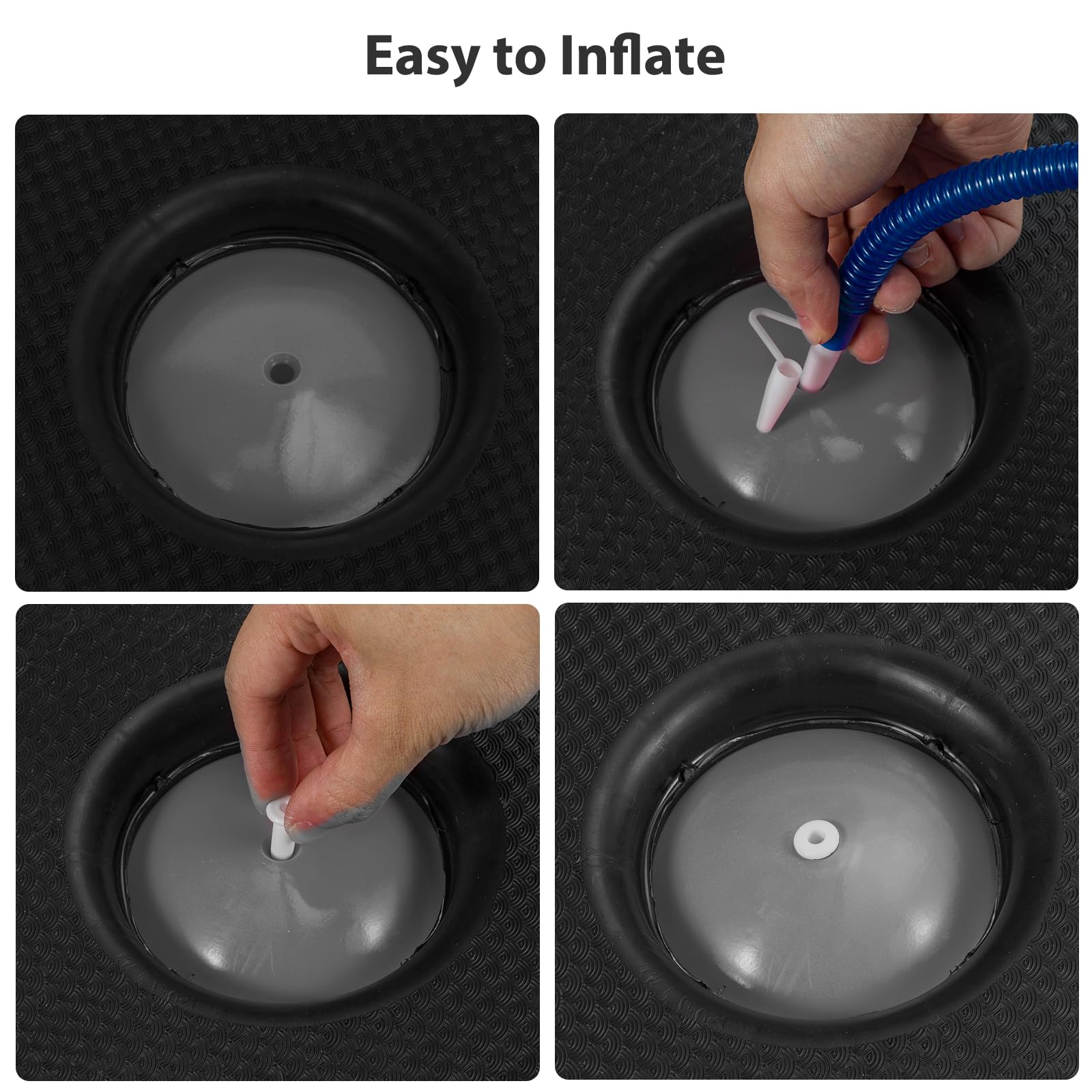 Easy to Inflate