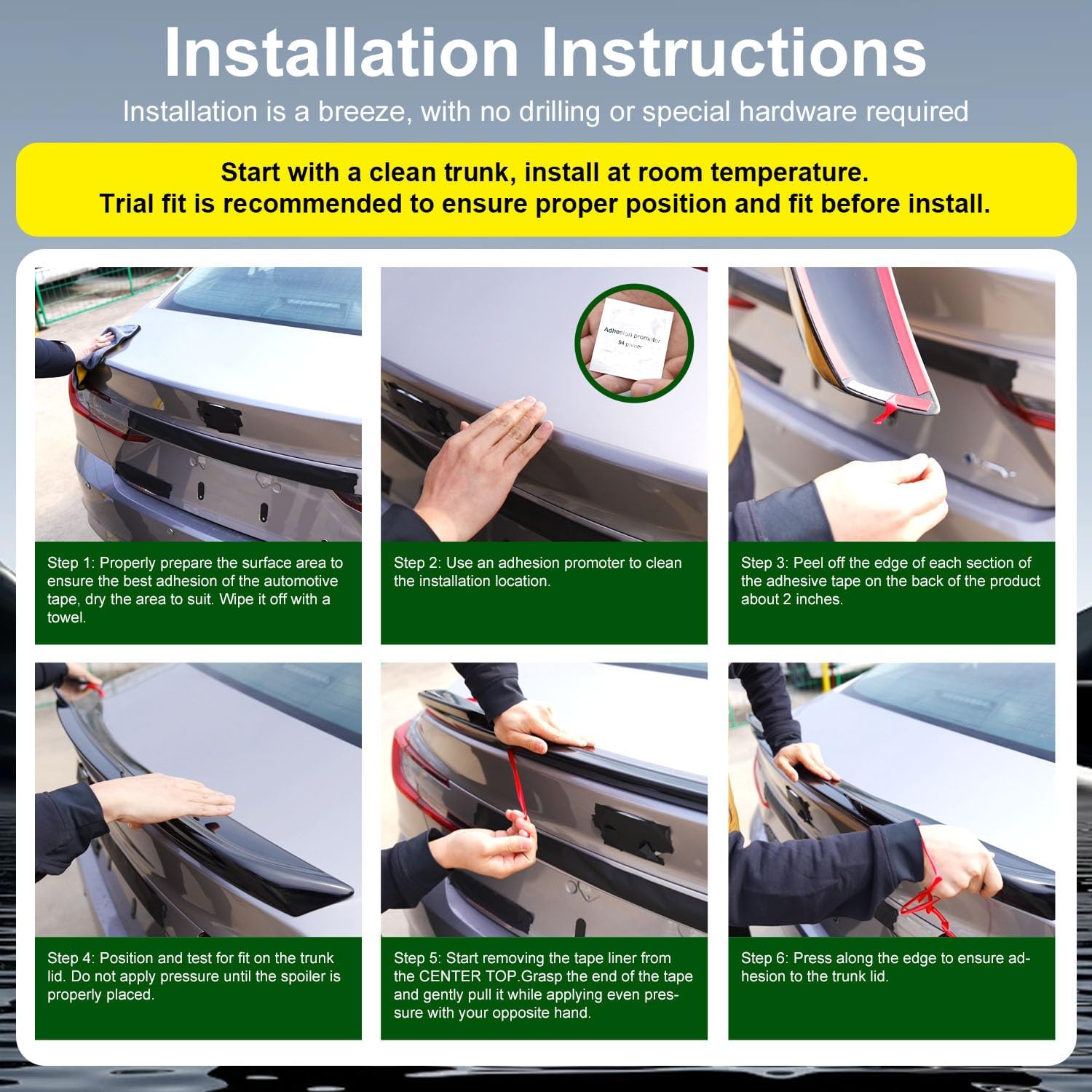 Installation Instructions

Installation is a breeze, with no drilling or special hardware required

Start with a clean trunk, install at room temperature.
Trial fit is recommended to ensure proper position and fit before install.

Adhesion promoter
94 primer

Step 1: Properly prepare the surface area to ensure the best adhesion of the automotive tape, dry the area to suit. Wipe it off with a towel.

Step 2: Use an adhesion promoter to clean the installation location.

Step 3: Peel off the edge of each section of the adhesive tape on the back of the product about 2 inches.

Step 4: Position and test for fit on the trunk lid. Do not apply pressure until the spoiler is properly placed.

Step 5: Start removing the tape liner from the CENTER TOP.Grasp the end of the tape and gently pull it while applying even pressure with your opposite hand.

Step 6: Press along the edge to ensure adhesion to the trunk lid.