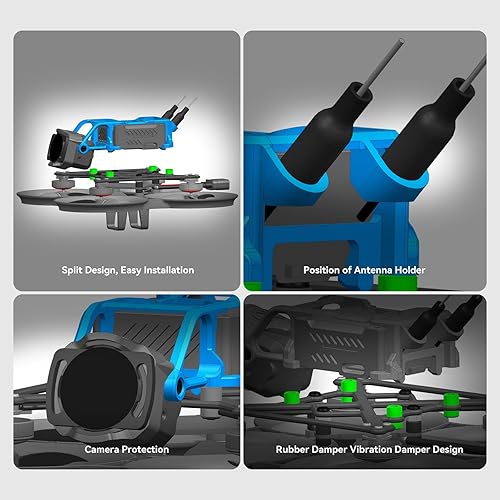 Split Design, Easy Installation

Position of Antenna Holder

Camera Protection

Rubber Damper Vibration Damper Design