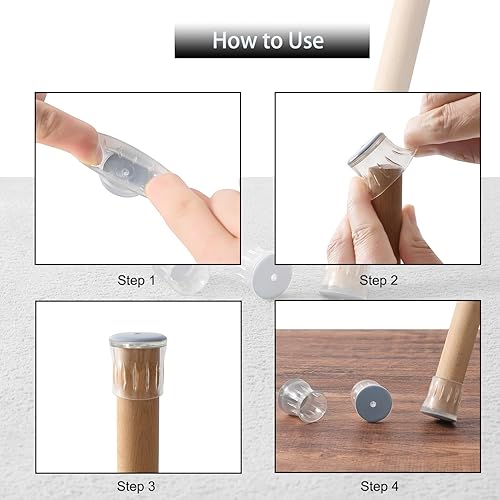 How to Use

Step 1

Step 2

Step 3

Step 4