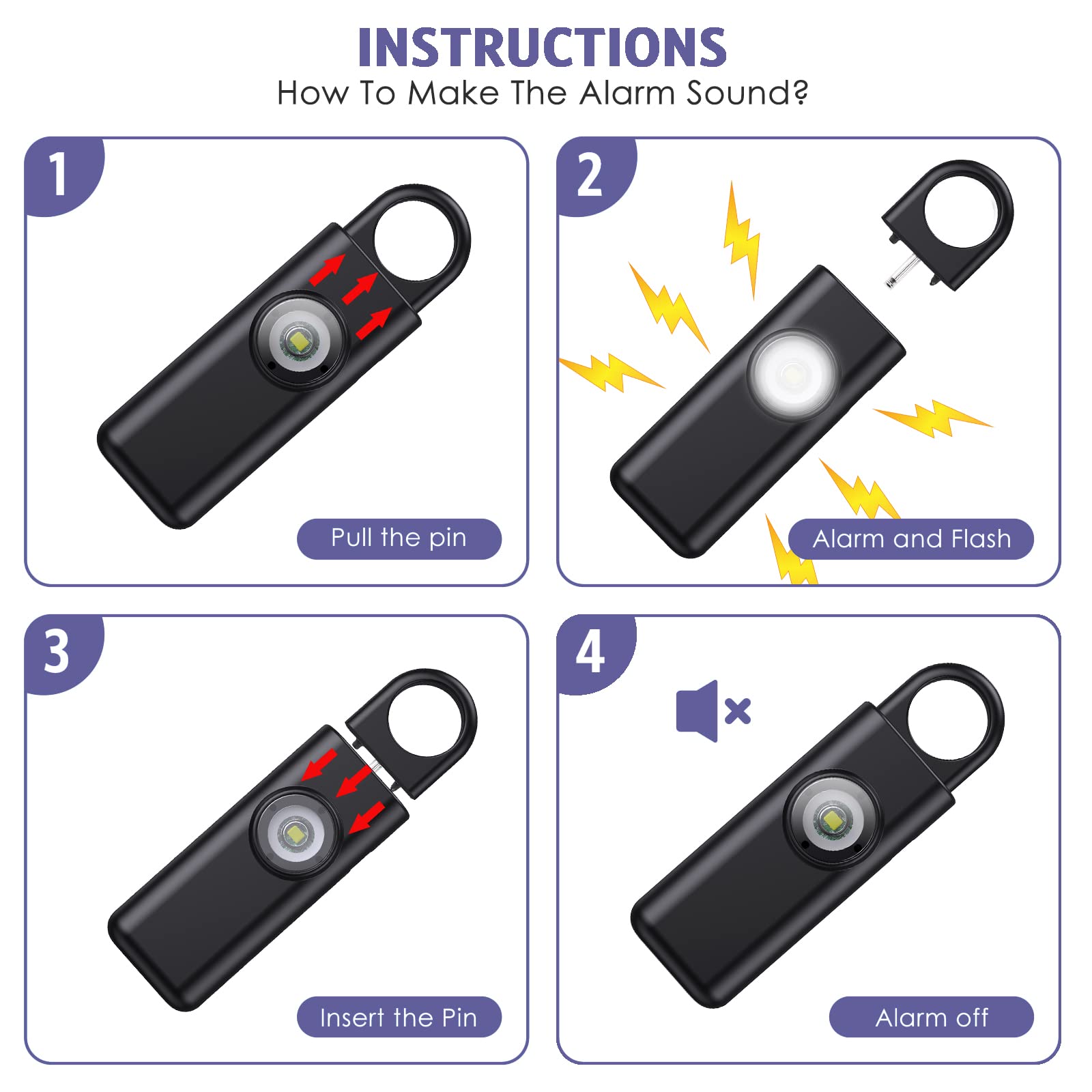 INSTRUCTIONS
How To Make The Alarm Sound?

1
Pull the pin

2
Alarm and Flash

3
Insert the Pin

4
Alarm off