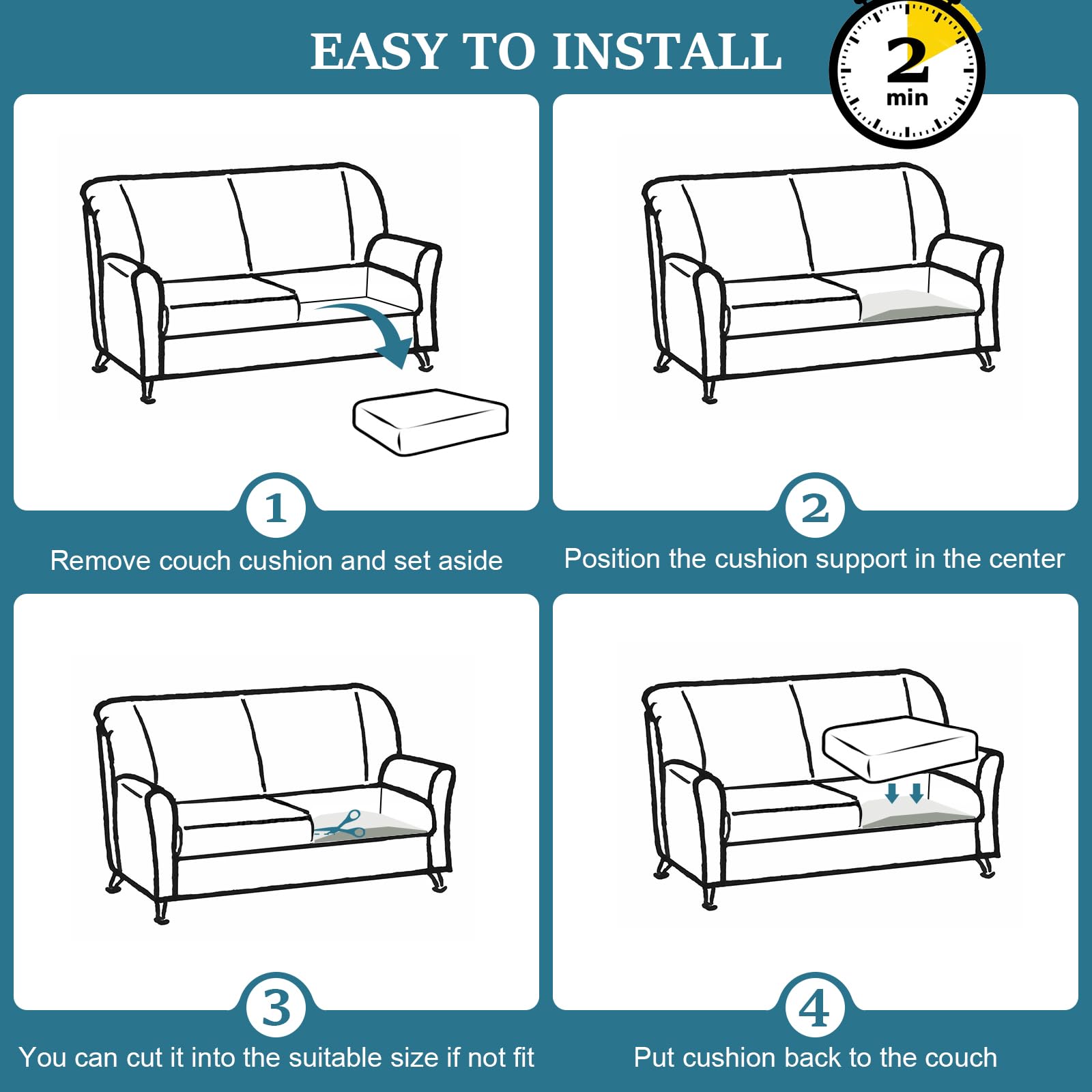 EASY TO INSTALL

2
min

1
Remove couch cushion and set aside

2
Position the cushion support in the center

3
You can cut it into the suitable size if not fit

4
Put cushion back to the couch