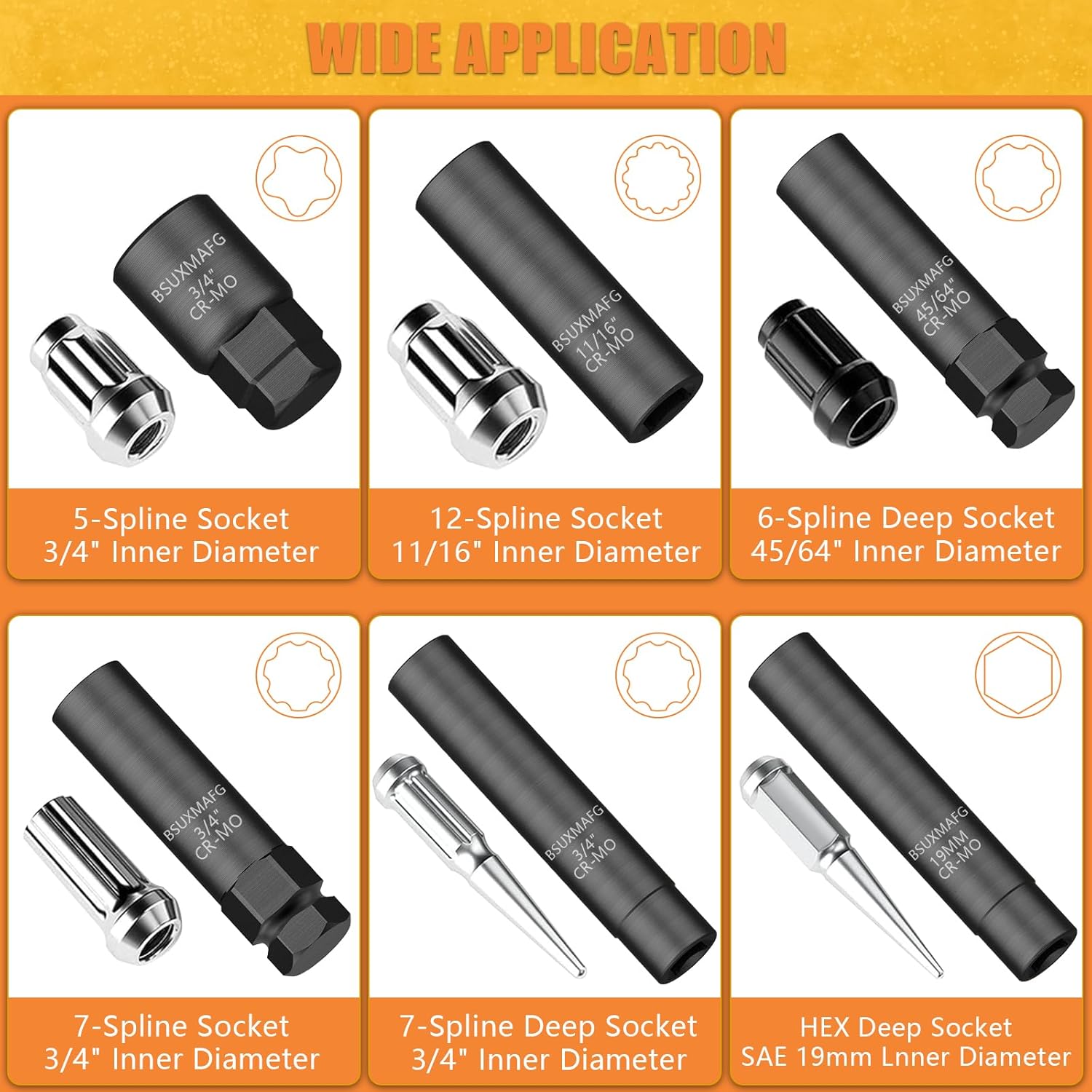 WIDE APPLICATION

BSUXMAFG
3/4"
CR-MO

5-Spline Socket
3/4" Inner Diameter

BSUXMAFG
11/16"
CR-MO

12-Spline Socket
11/16" Inner Diameter

BSUXMAFG
45/64"
CR-MO

6-Spline Deep Socket
45/64" Inner Diameter

BSUXMAFG
3/4"
CR-MO

7-Spline Socket
3/4" Inner Diameter

BSUXMAFG
3/4"
CR-MO

7-Spline Deep Socket
3/4" Inner Diameter

BSUXMAFG
19MM
CR-MO

HEX Deep Socket
SAE 19mm Lnner Diameter