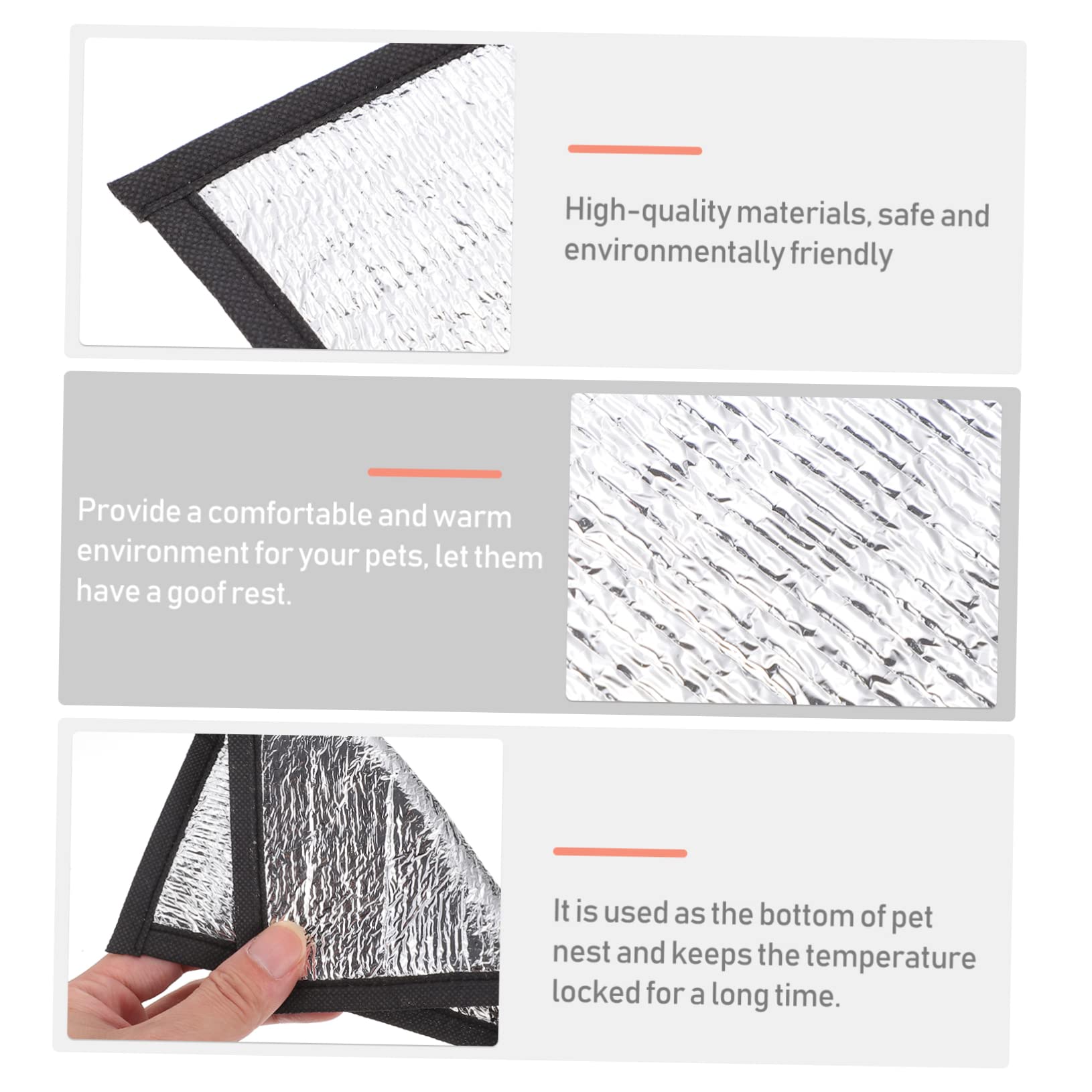 High-quality materials, safe and environmentally friendly

Provide a comfortable and warm environment for your pets, let them have a goof rest.

It is used as the bottom of pet nest and keeps the temperature locked for a long time.