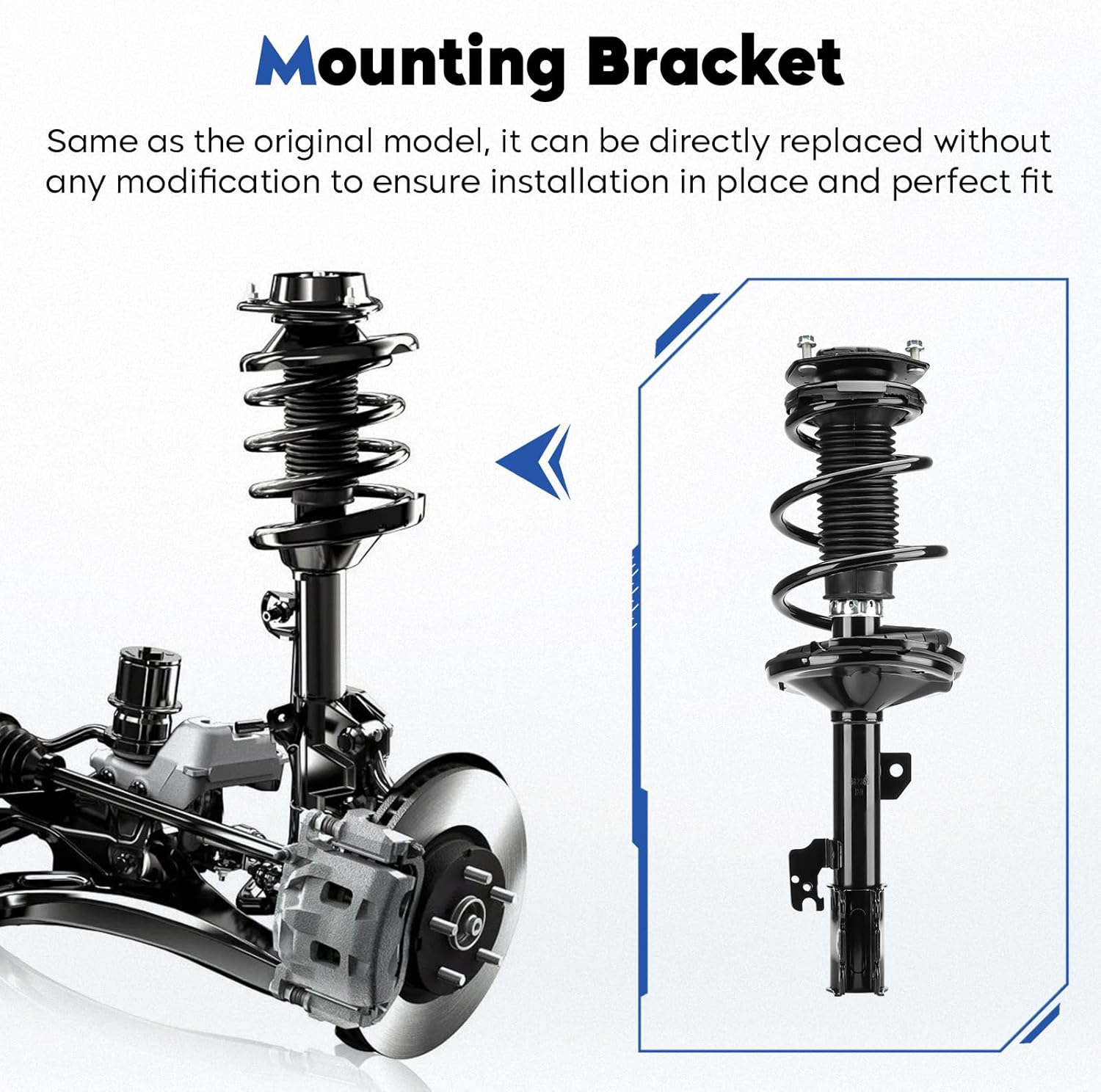 Mounting Bracket

Same as the original model, it can be directly replaced without any modification to ensure installation in place and perfect fit