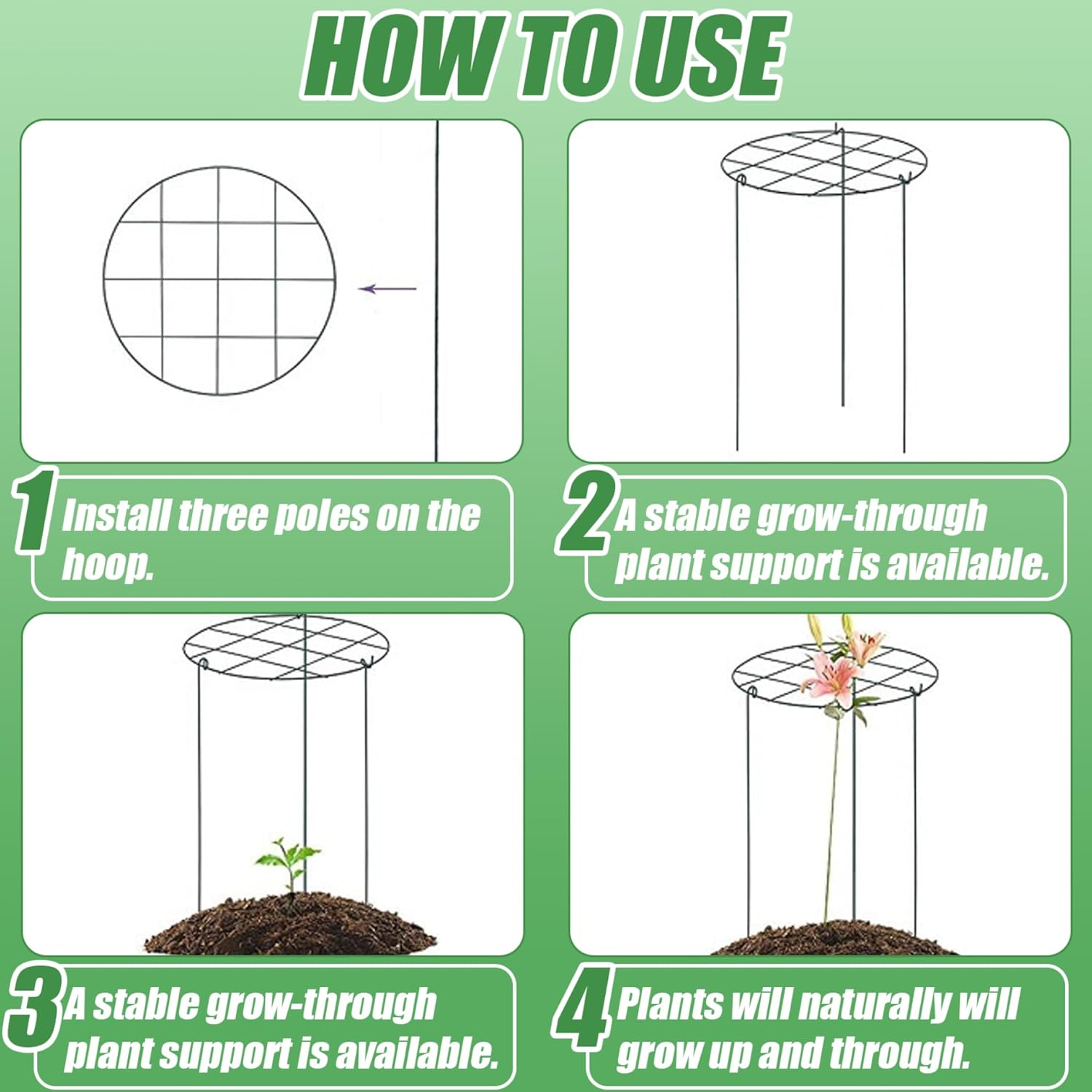 HOW TO USE

1 Install three poles on the hoop.

2 A stable grow-through plant support is available.

3 A stable grow-through plant support is available.

4 Plants will naturally will grow up and through.