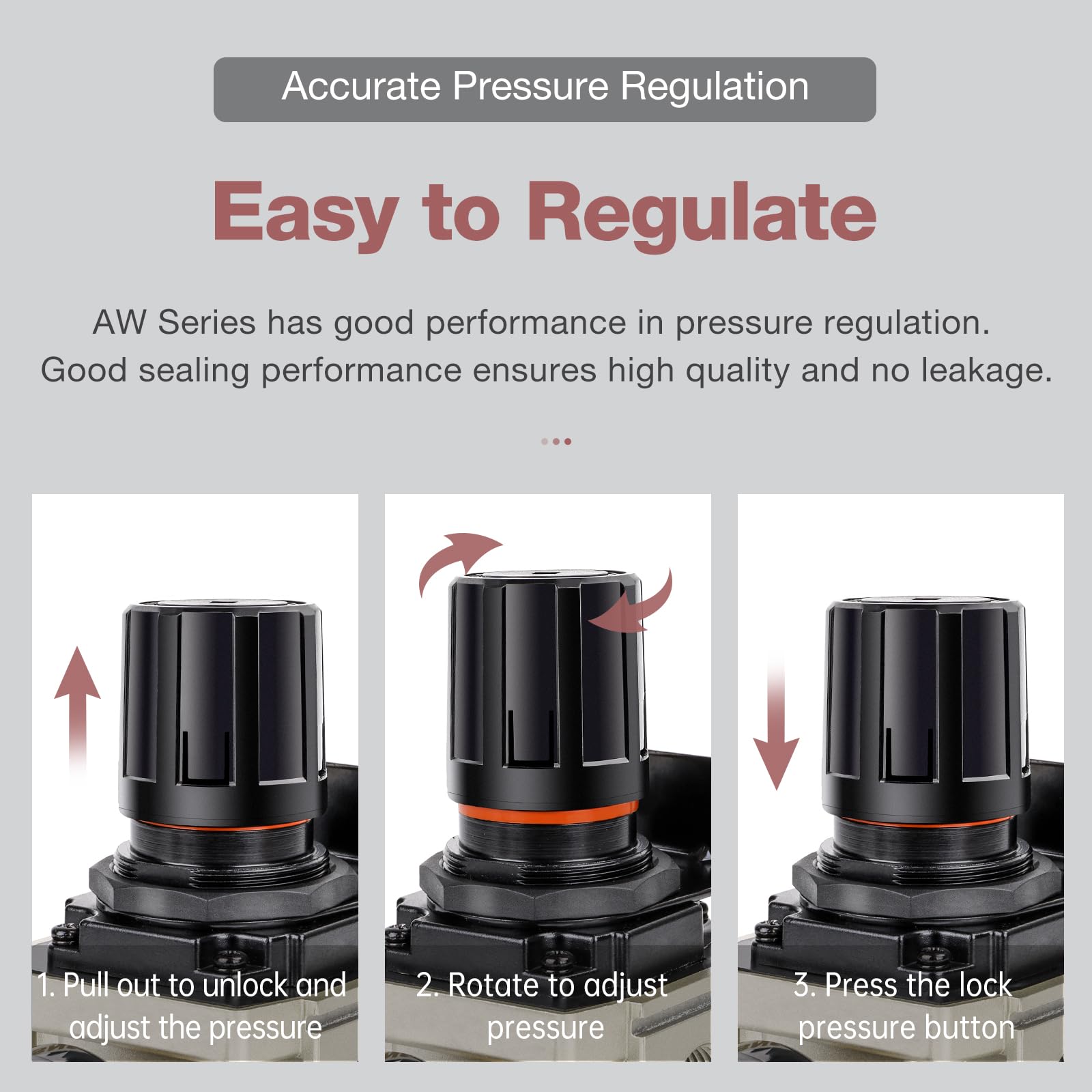 Accurate Pressure Regulation

Easy to Regulate

AW Series has good performance in pressure regulation.
Good sealing performance ensures high quality and no leakage.

1. Pull out to unlock and adjust the pressure

2. Rotate to adjust pressure

3. Press the lock pressure button