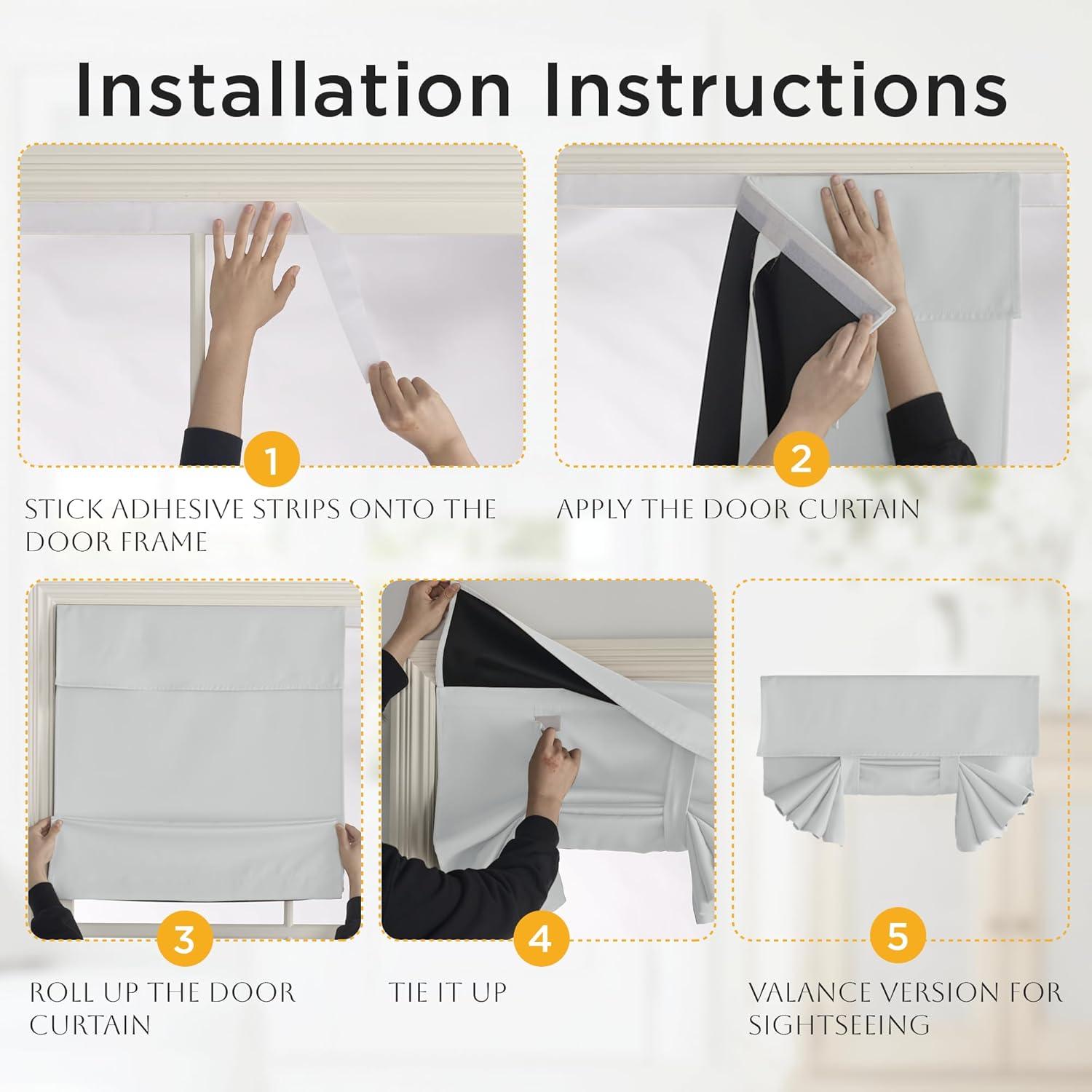 Installation Instructions

1

STICK ADHESIVE STRIPS ONTO THE DOOR FRAME

2

APPLY THE DOOR CURTAIN

3

ROLL UP THE DOOR CURTAIN

4

TIE IT UP

5

VALANCE VERSION FOR SIGHTSEEING